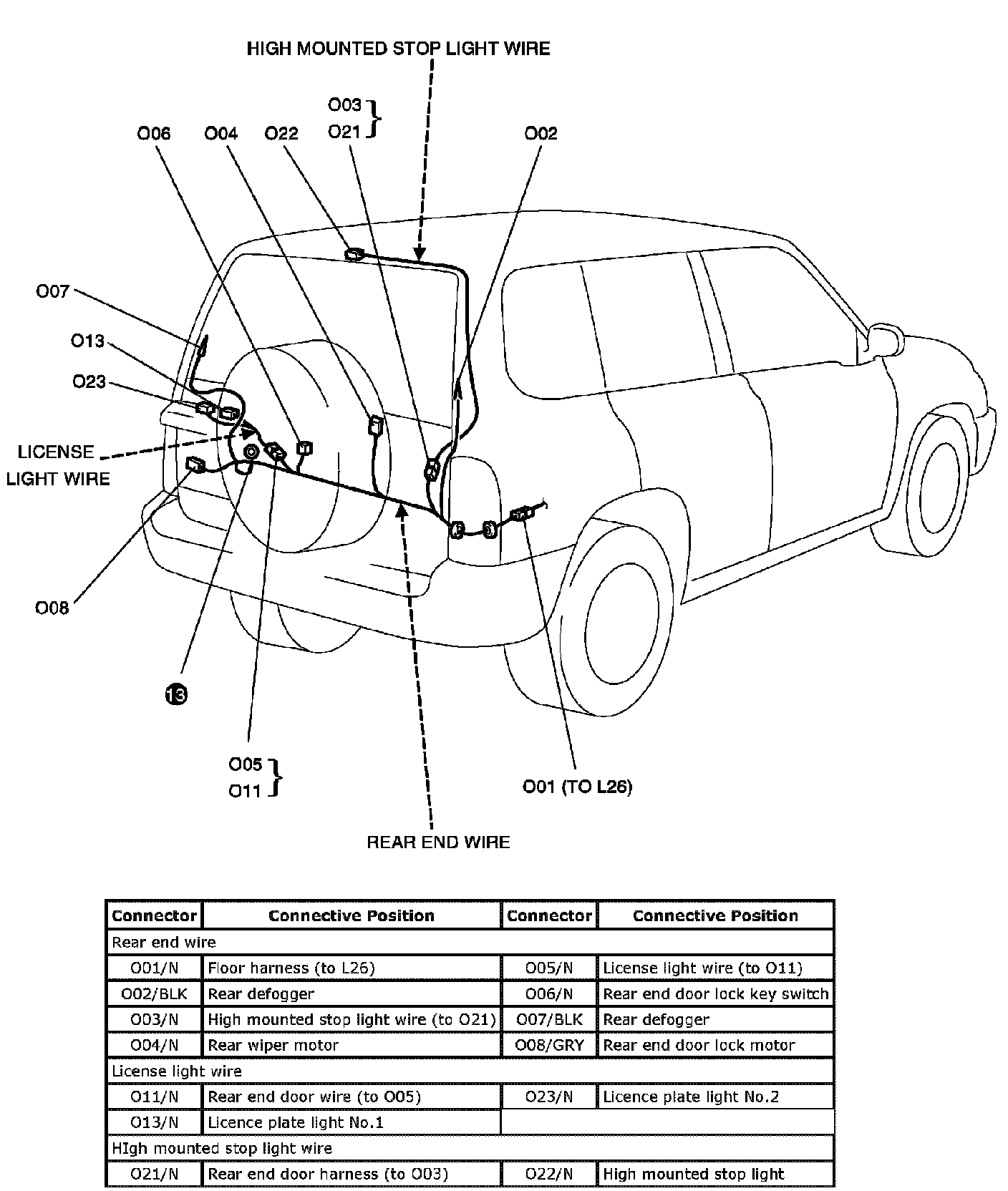 HIGH MOUNTED STOP LIGHT WIRE

O03
O21

O06 O04 O22 O02

O07

O13

O23

LICENSE LIGHT WIRE

O08

13

O05
O11

O01 (TO L26)

REAR END WIRE

| Connector | Connective Position | Connector | Connective Position |
|---|---|---|---|
| Rear end wire | | | |
| O01/N | Floor harness (to L26) | O05/N | License light wire (to O11) |
| O02/BLK | Rear defogger | O06/N | Rear end door lock key switch |
| O03/N | High mounted stop light wire (to O21) | O07/BLK | Rear defogger |
| O04/N | Rear wiper motor | O08/GRY | Rear end door lock motor |
| License light wire | | | |
| O11/N | Rear end door wire (to O05) | O23/N | Licence plate light No.2 |
| O13/N | Licence plate light No.1 | | |
| HIgh mounted stop light wire | | | |
| O21/N | Rear end door harness (to O03) | O22/N | High mounted stop light |