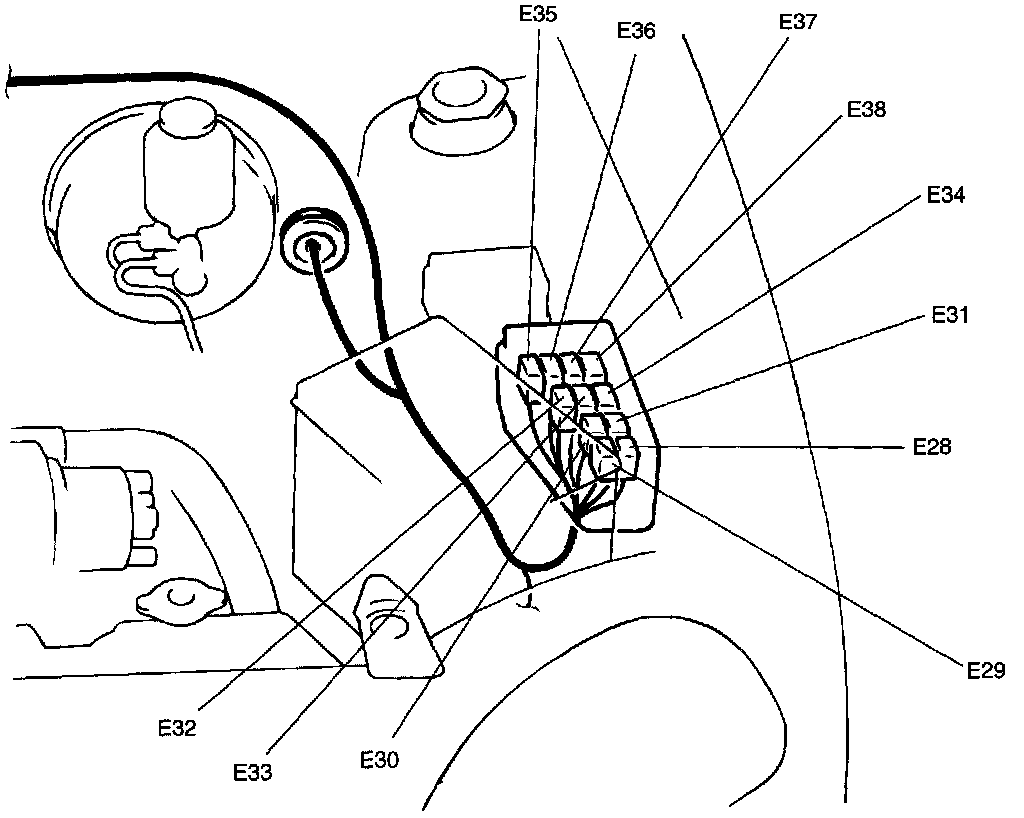 E35
E36
E37
E38
E34
E31
E28
E29
E32
E33
E30