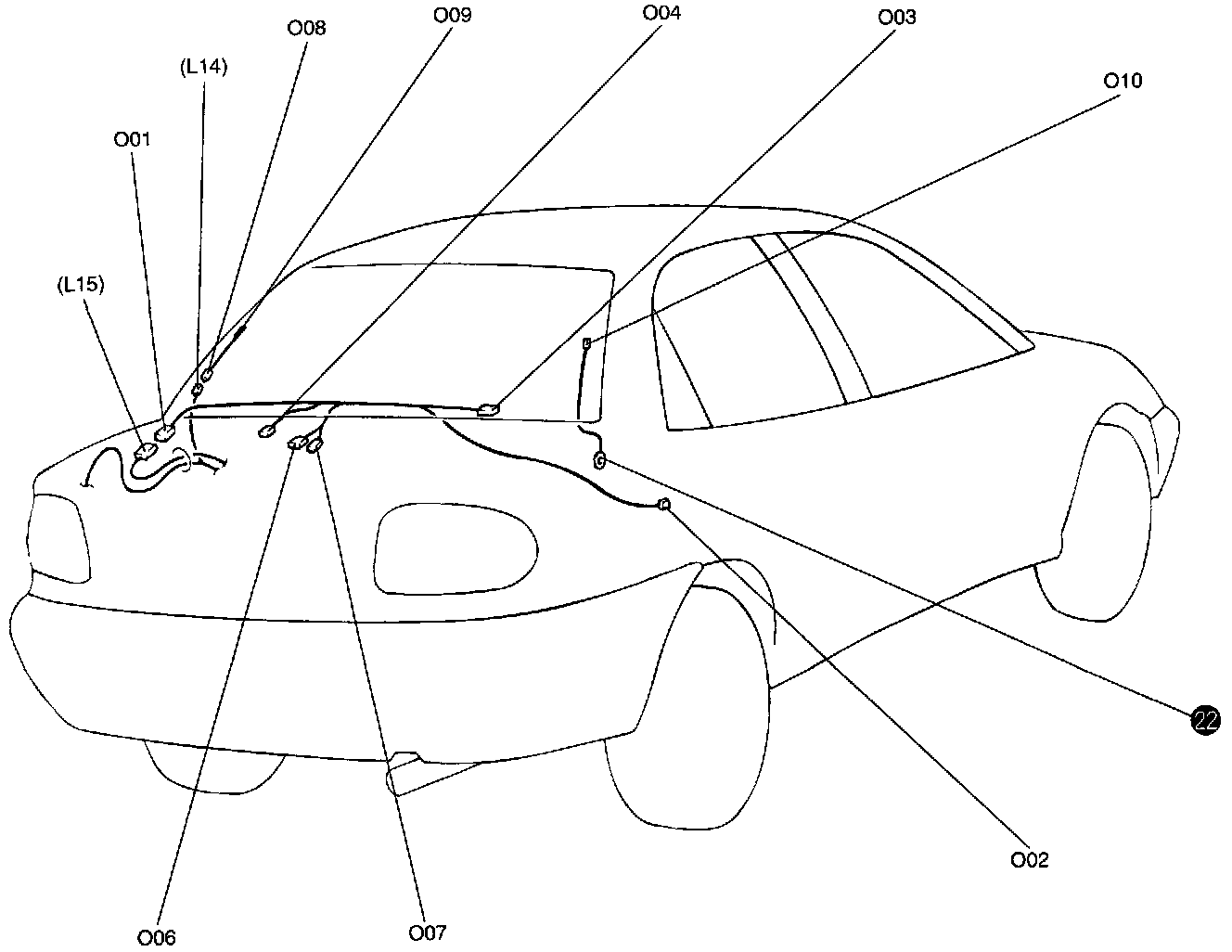 O08
O09
O04
O03
(L14)
O10
O01
(L15)
22
O02
O06
O07