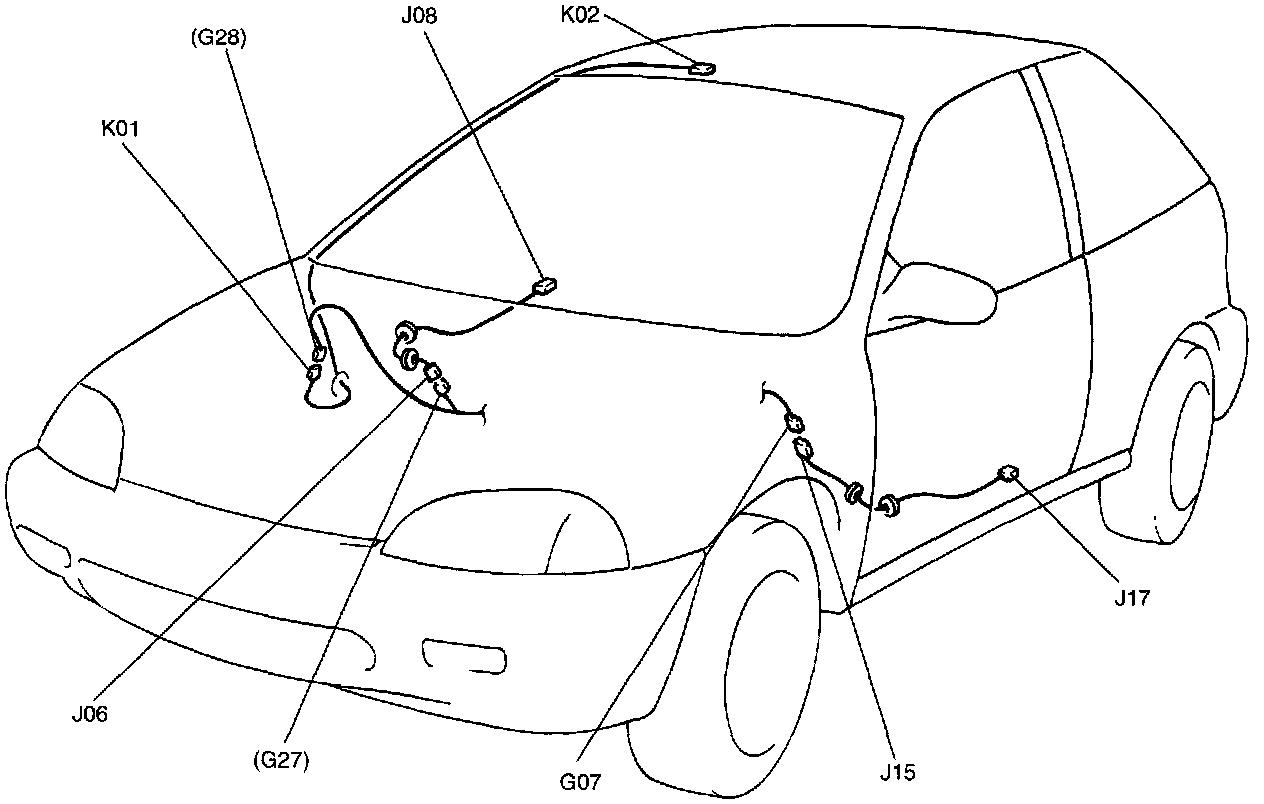 (G28)
J08
K02
K01
J17
J06
(G27)
G07
J15