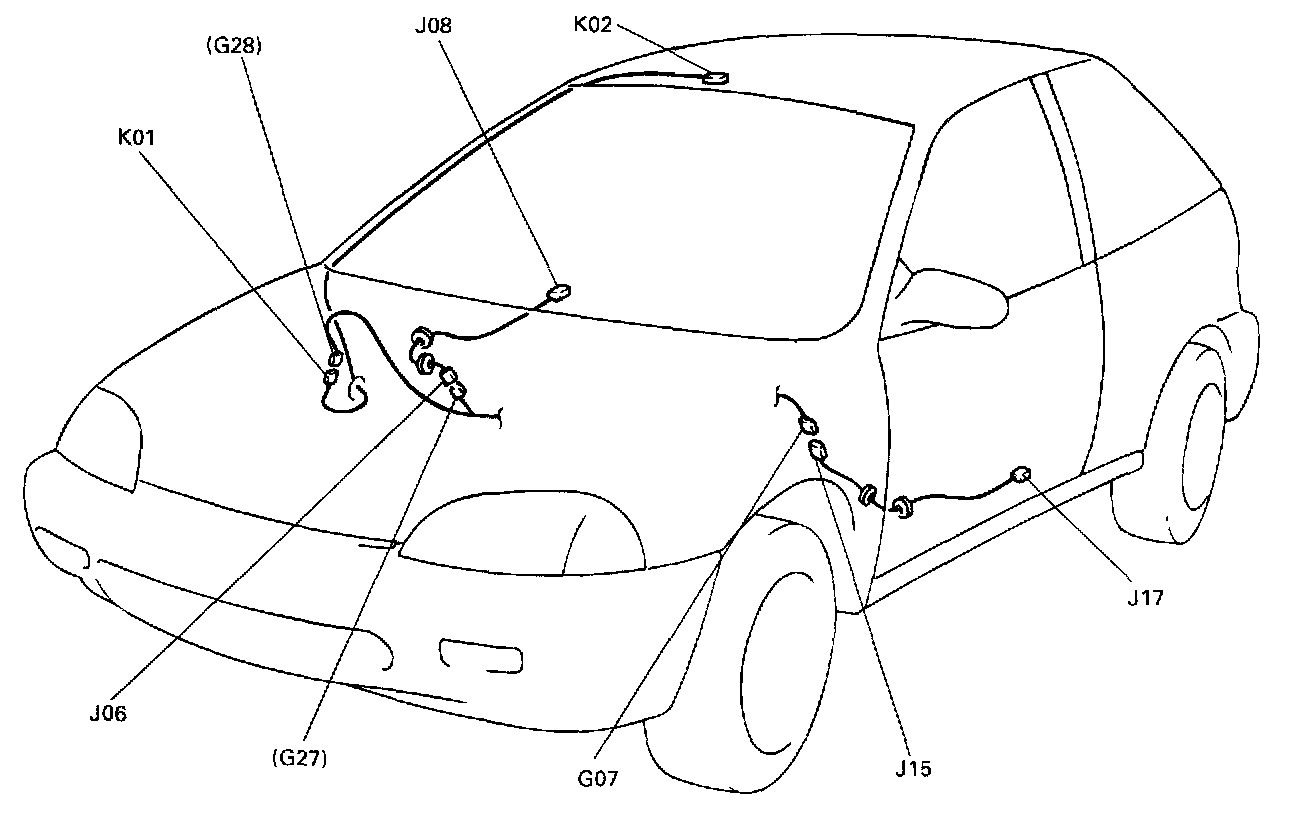 (G28)
J08
K02
K01
J17
J06
(G27)
G07
J15