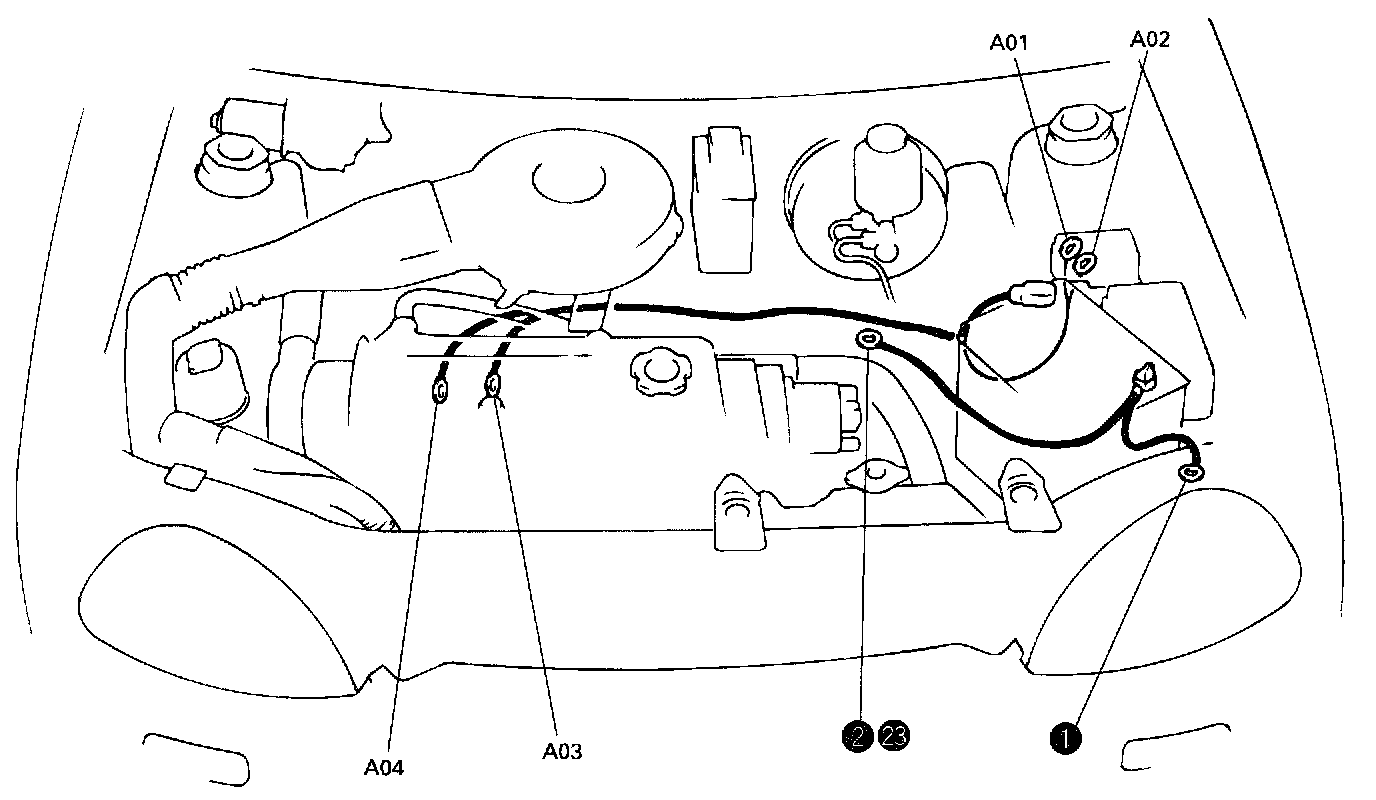 A01
A02
A04
A03
2 23
1