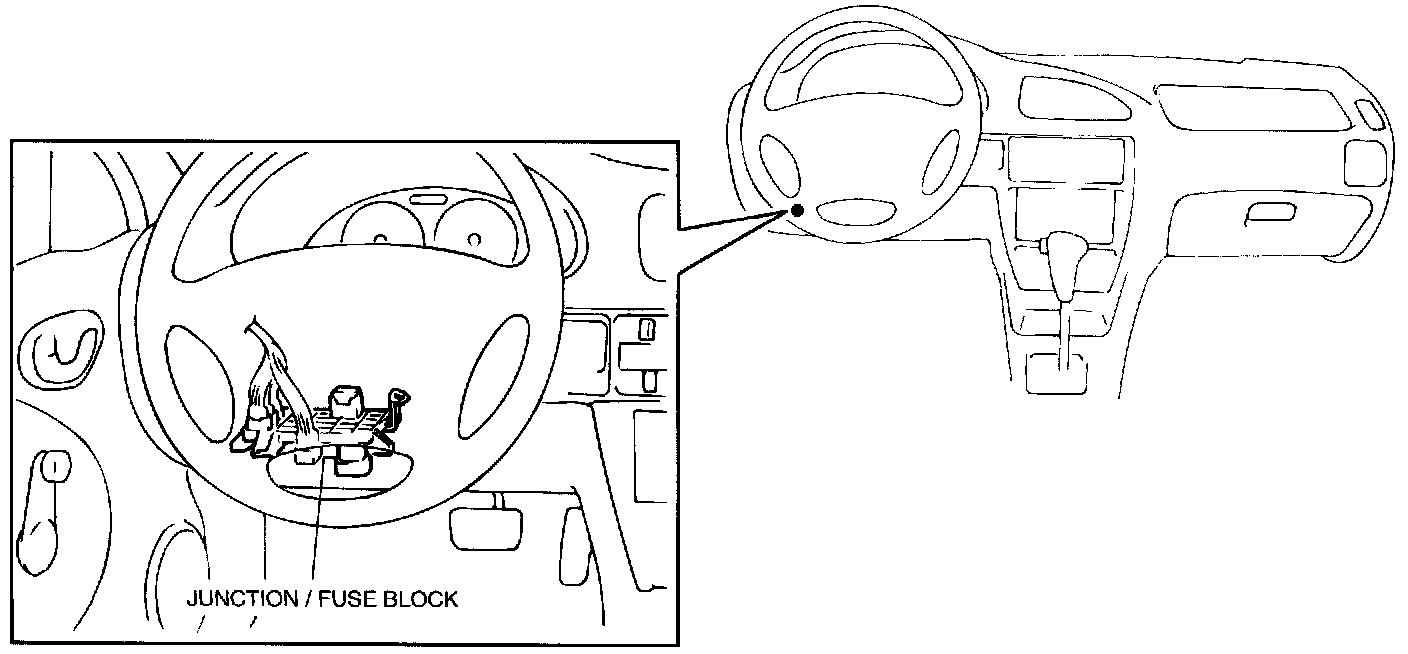 JUNCTION / FUSE BLOCK