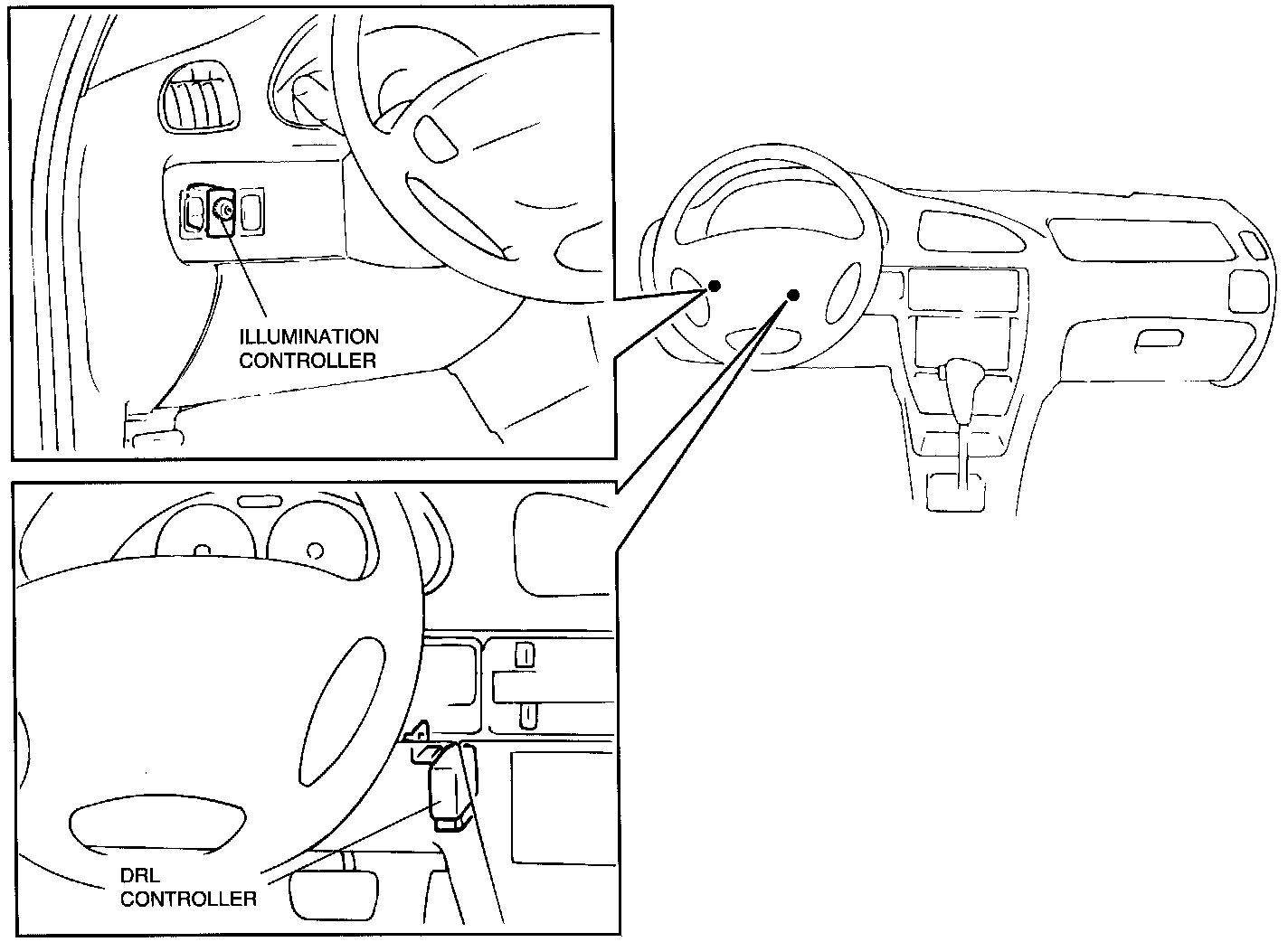 ILLUMINATION CONTROLLER

DRL CONTROLLER