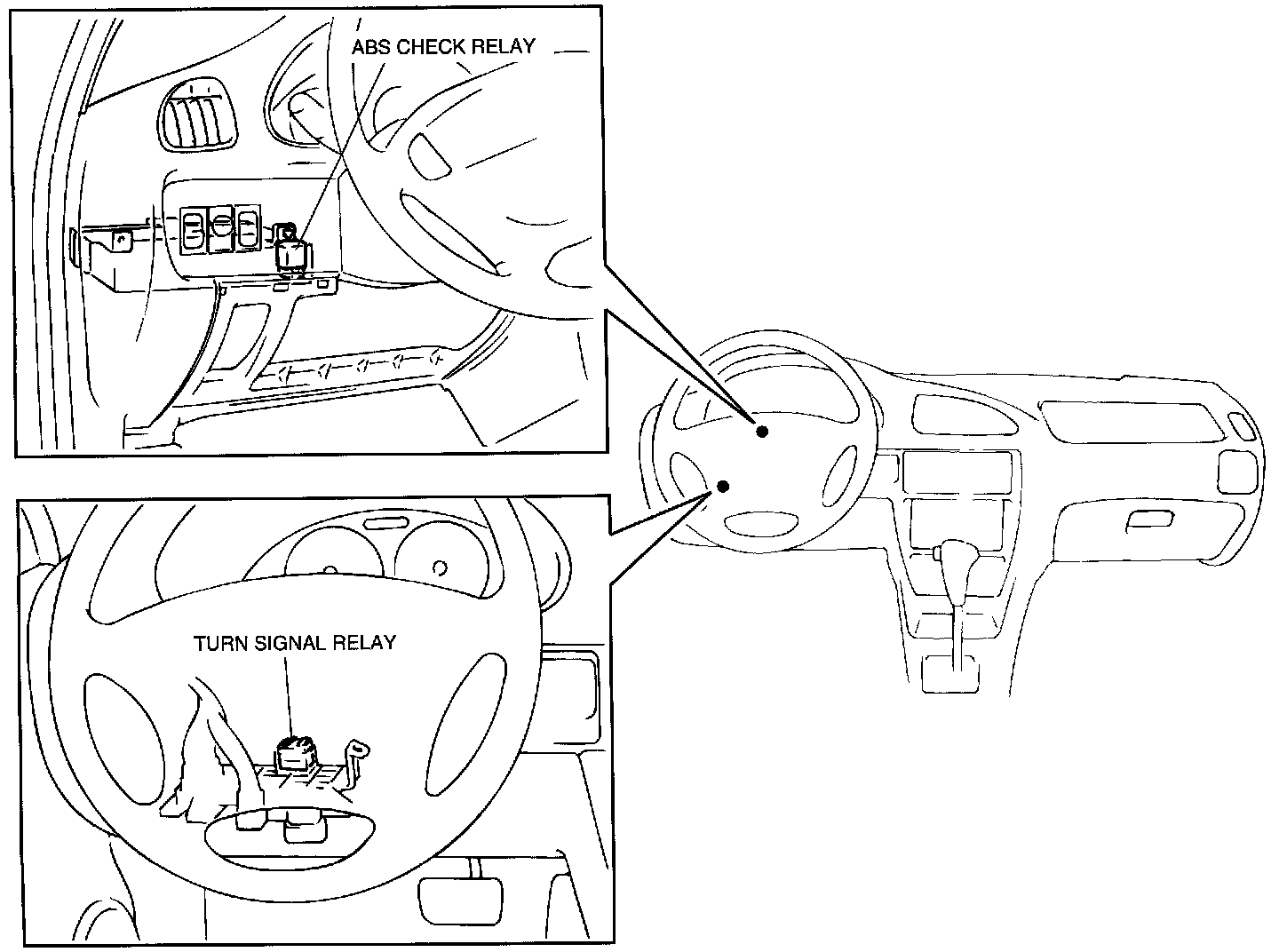 ABS CHECK RELAY

TURN SIGNAL RELAY