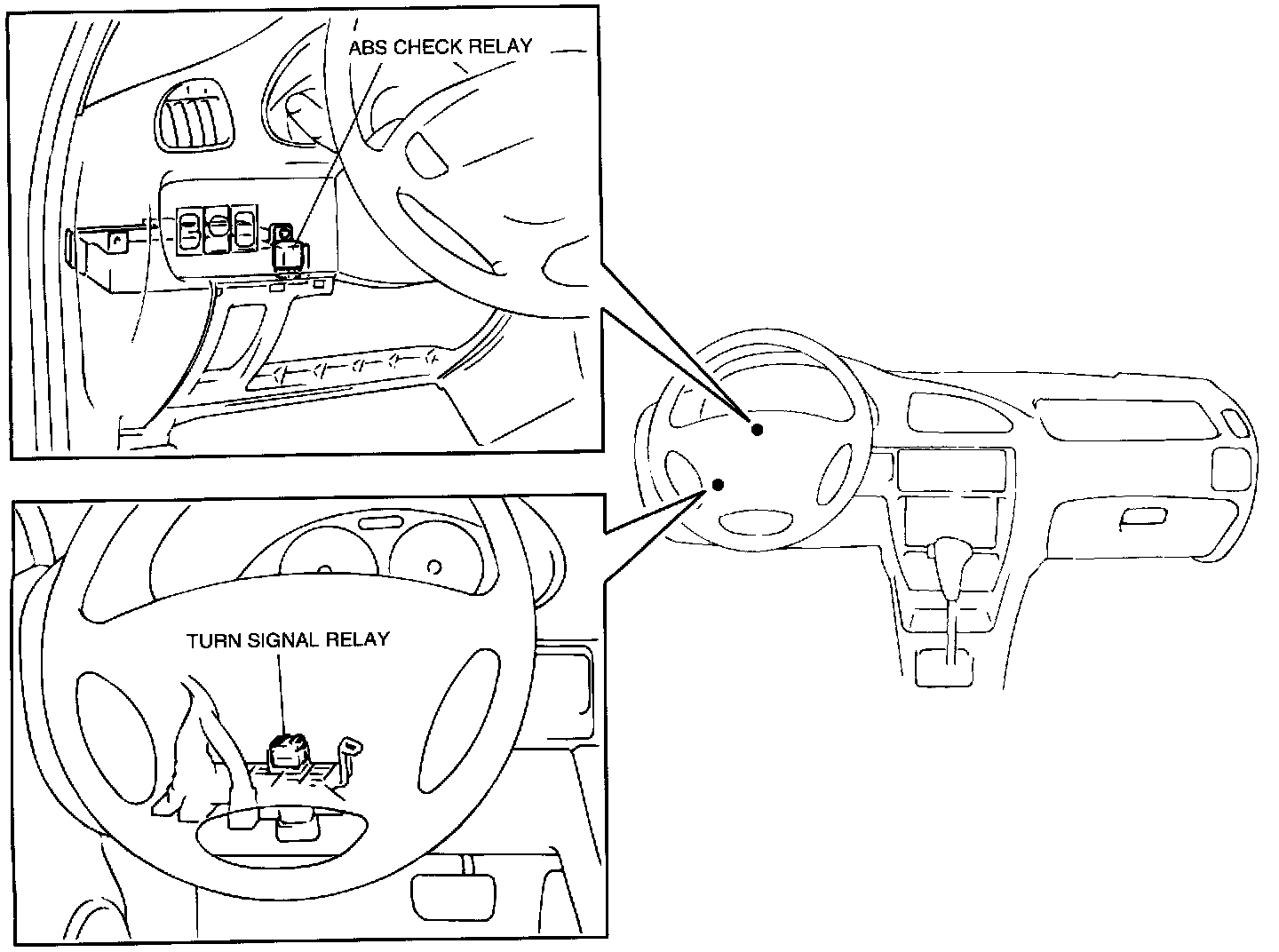 ABS CHECK RELAY

TURN SIGNAL RELAY