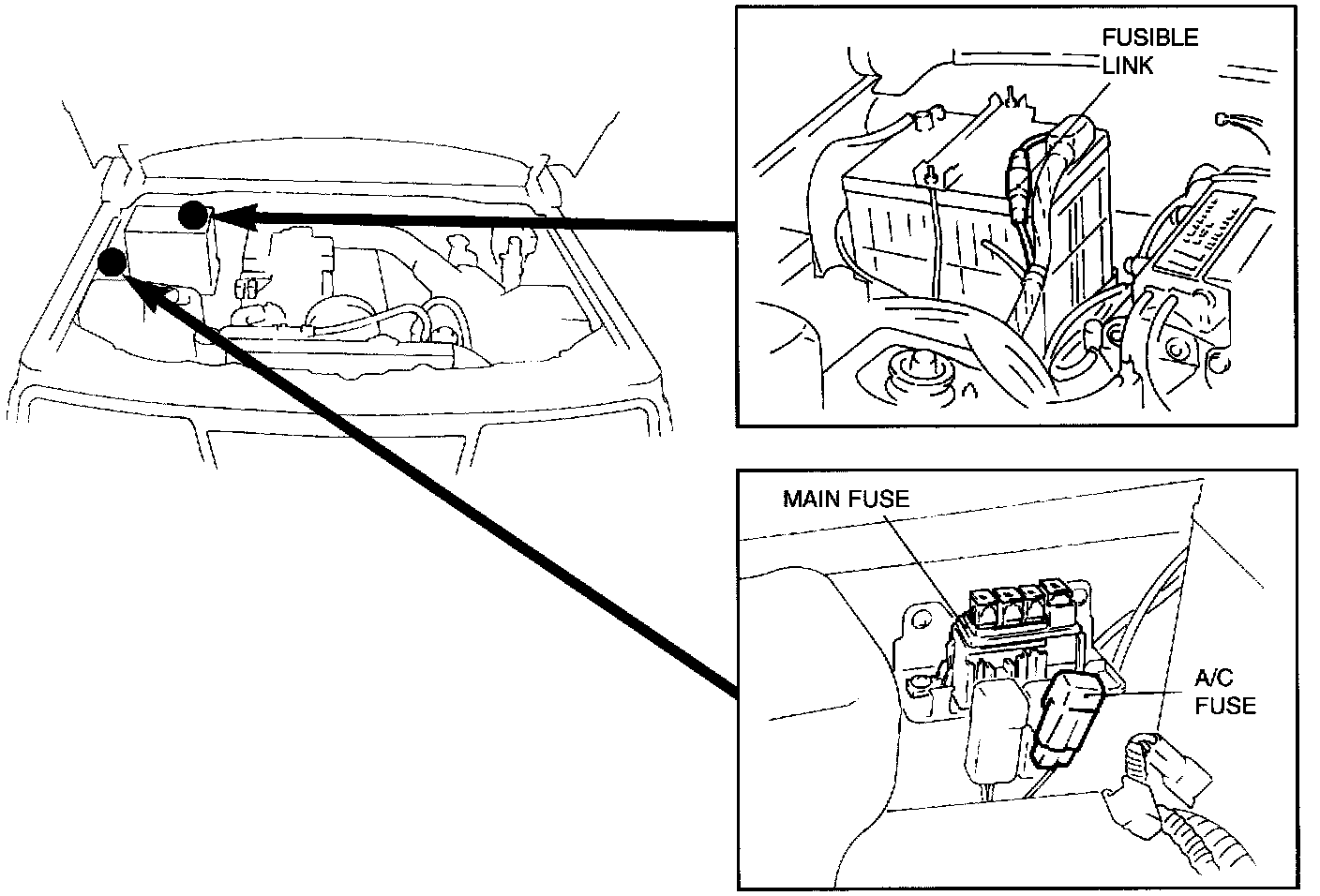 FUSIBLE LINK

MAIN FUSE

A/C FUSE