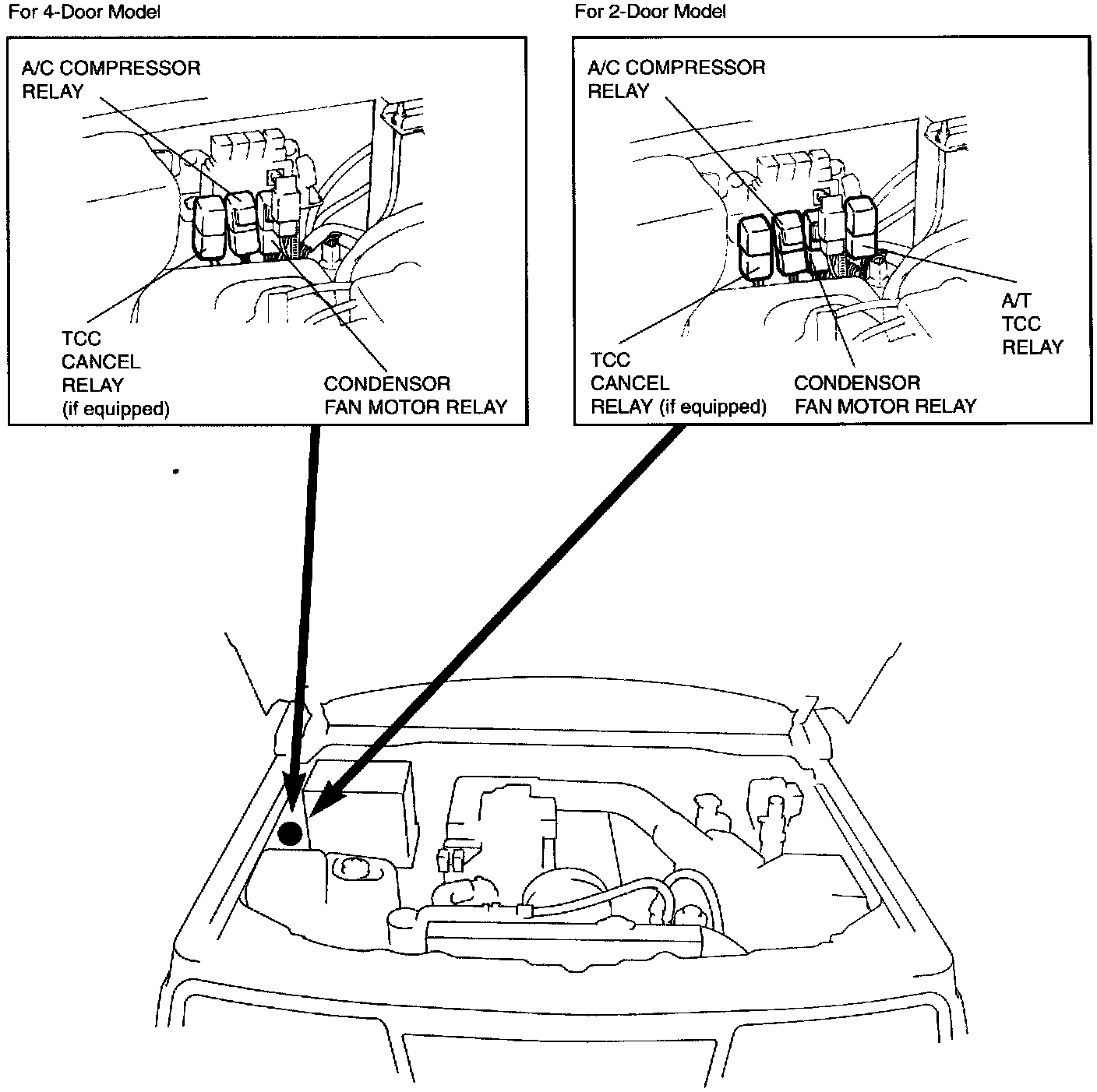 For 4-Door Model

A/C COMPRESSOR RELAY

TCC CANCEL RELAY (if equipped)

CONDENSOR FAN MOTOR RELAY

For 2-Door Model

A/C COMPRESSOR RELAY

A/T TCC RELAY

TCC CANCEL RELAY (if equipped)

CONDENSOR FAN MOTOR RELAY