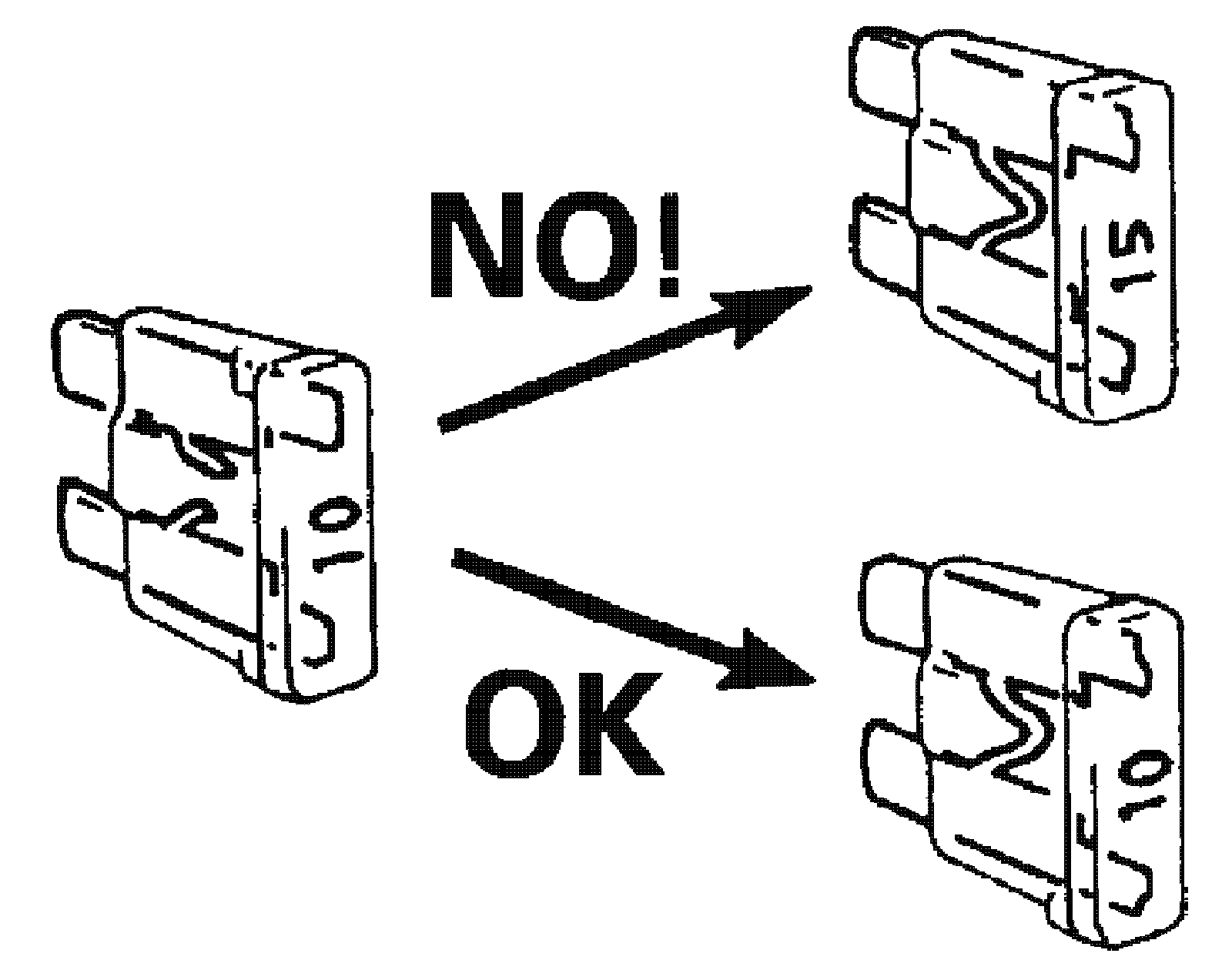 NO!

15

10

OK

10