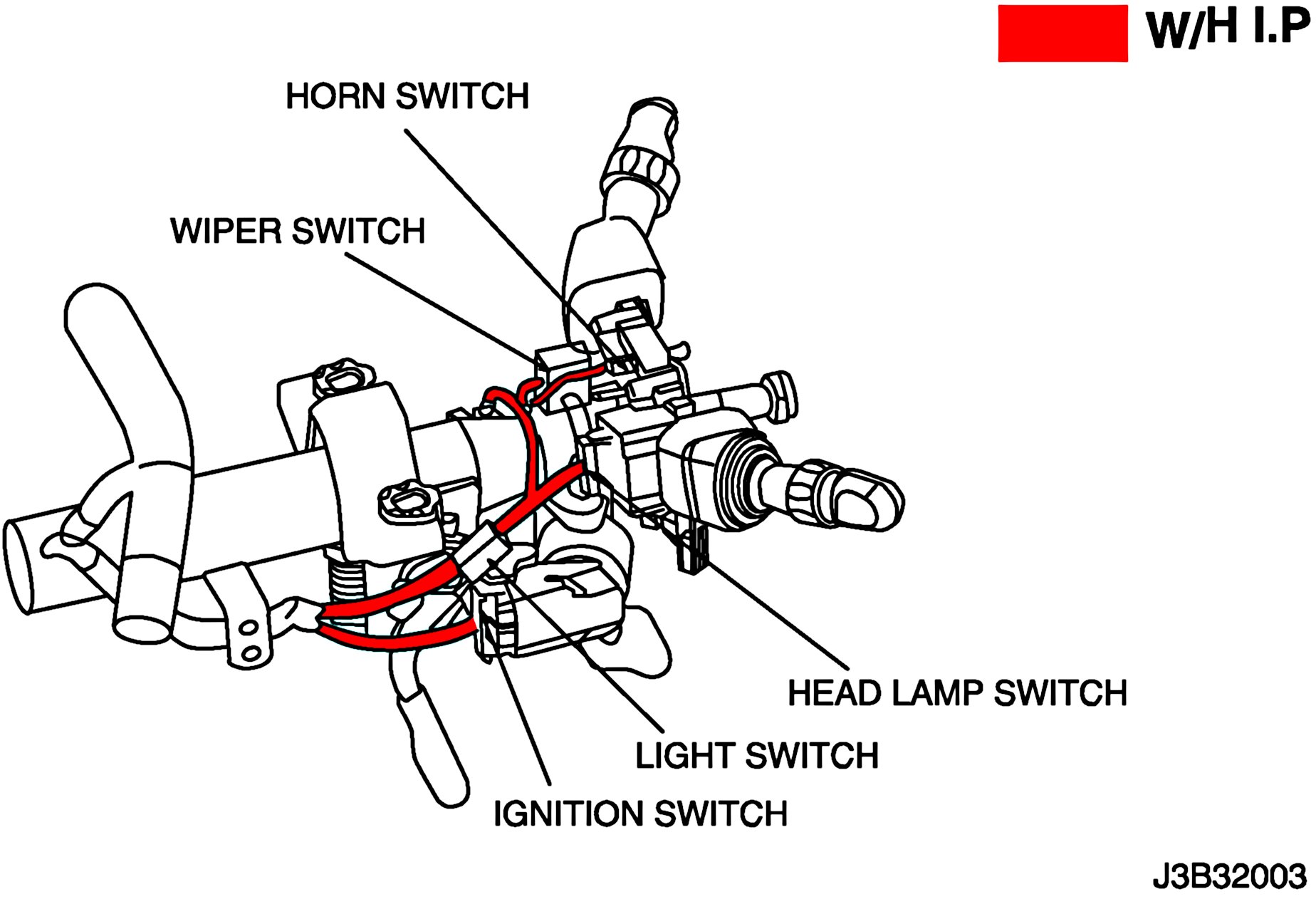 W/H I.P

HORN SWITCH

WIPER SWITCH

HEAD LAMP SWITCH

LIGHT SWITCH

IGNITION SWITCH

J3B32003