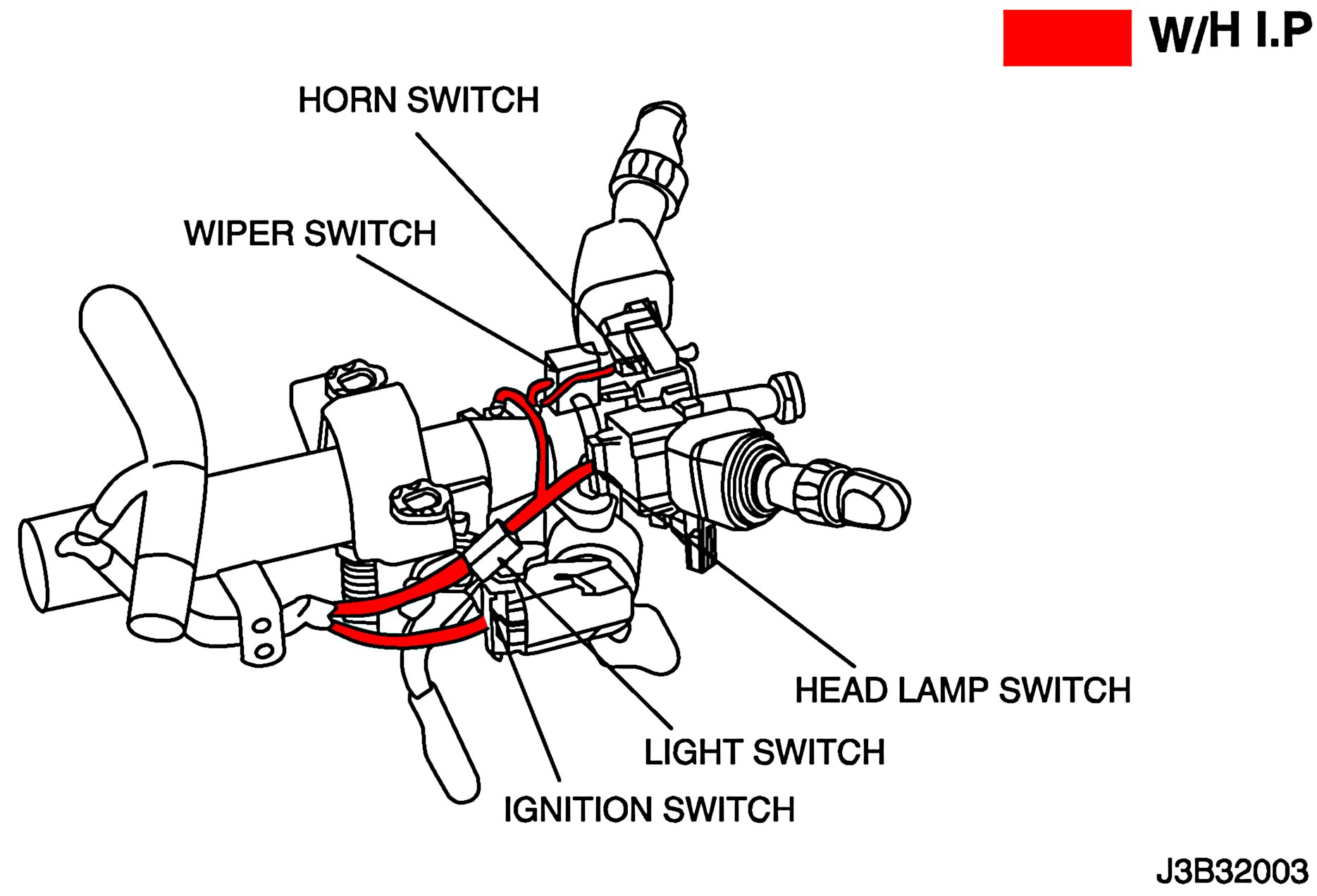 W/H I.P

HORN SWITCH

WIPER SWITCH

HEAD LAMP SWITCH

LIGHT SWITCH

IGNITION SWITCH

J3B32003