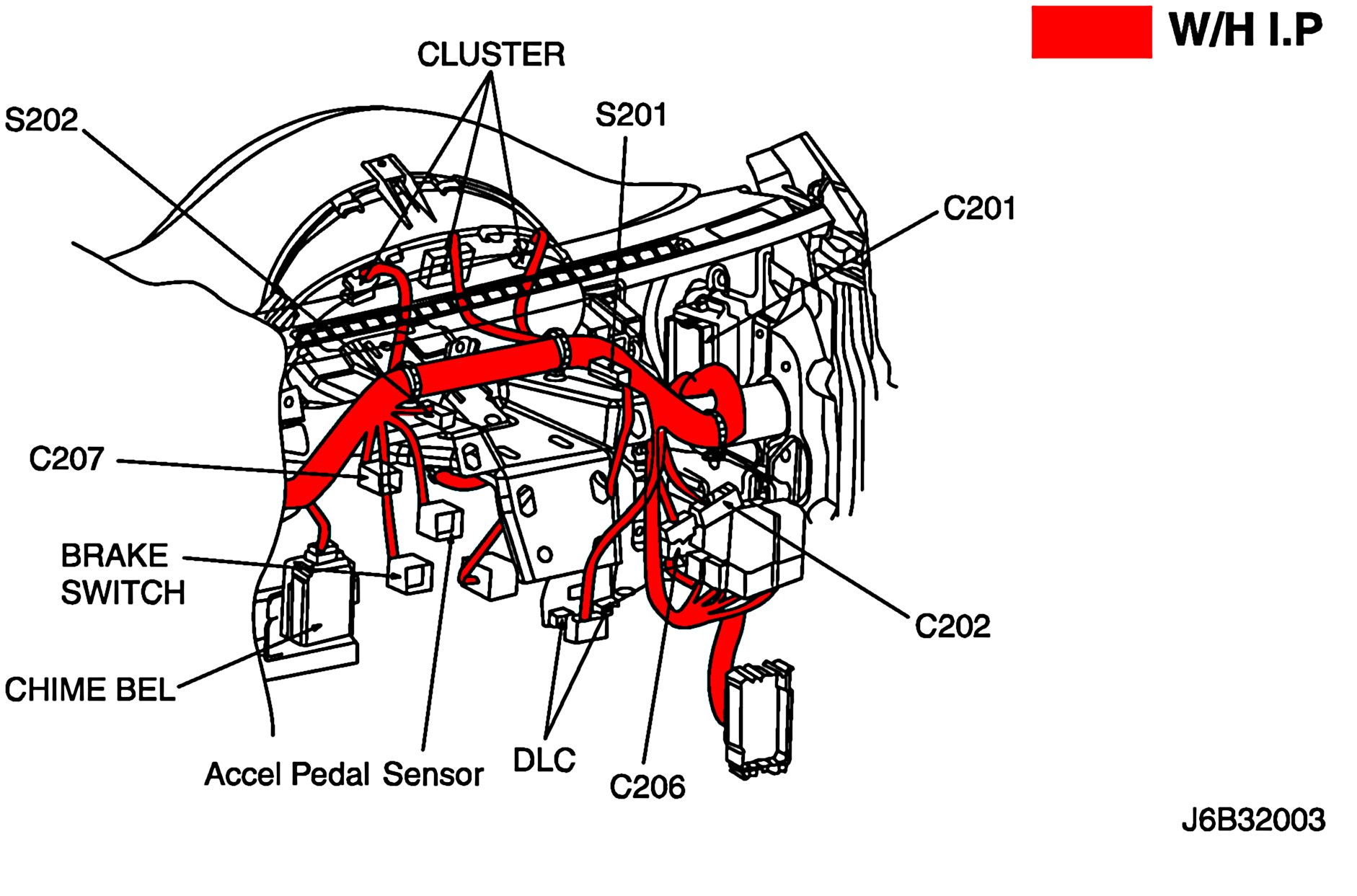 W/H I.P

CLUSTER

S202

S201

C201

C207

BRAKE SWITCH

CHIME BEL

Accel Pedal Sensor

DLC

C206

C202

J6B32003