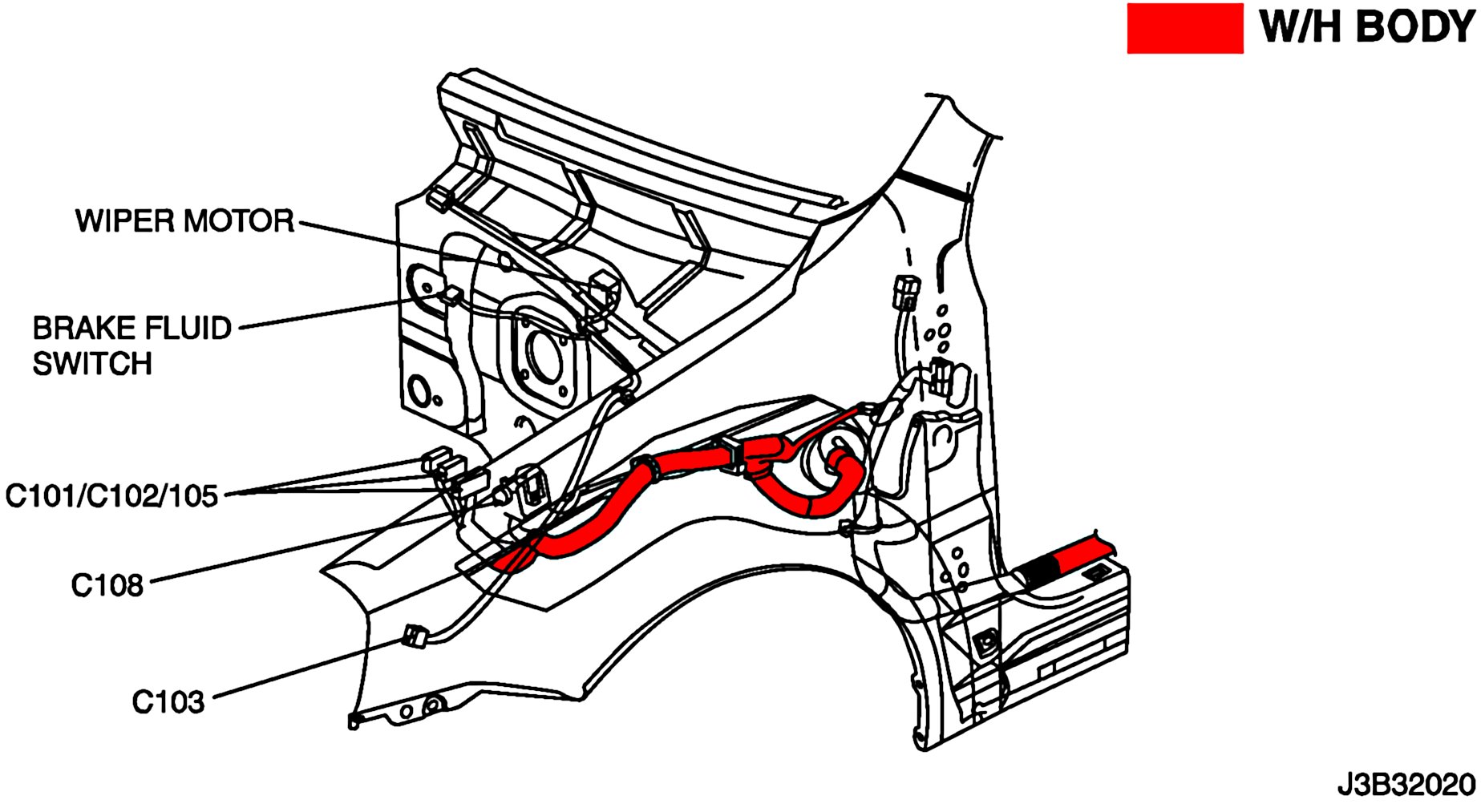 W/H BODY

WIPER MOTOR

BRAKE FLUID SWITCH

C101/C102/105

C108

C103

J3B32020