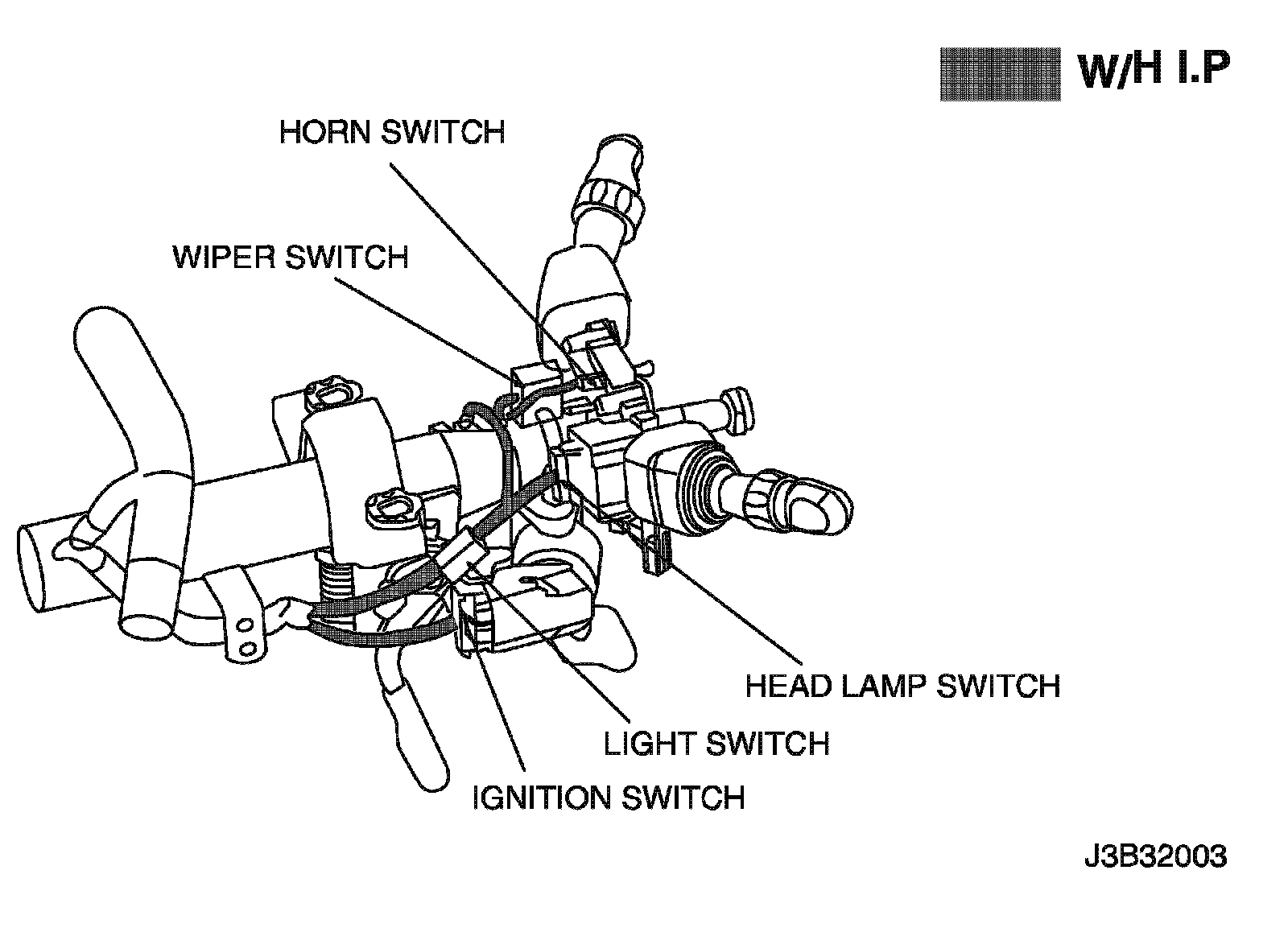 W/H I.P

HORN SWITCH

WIPER SWITCH

HEAD LAMP SWITCH

LIGHT SWITCH

IGNITION SWITCH

J3B32003