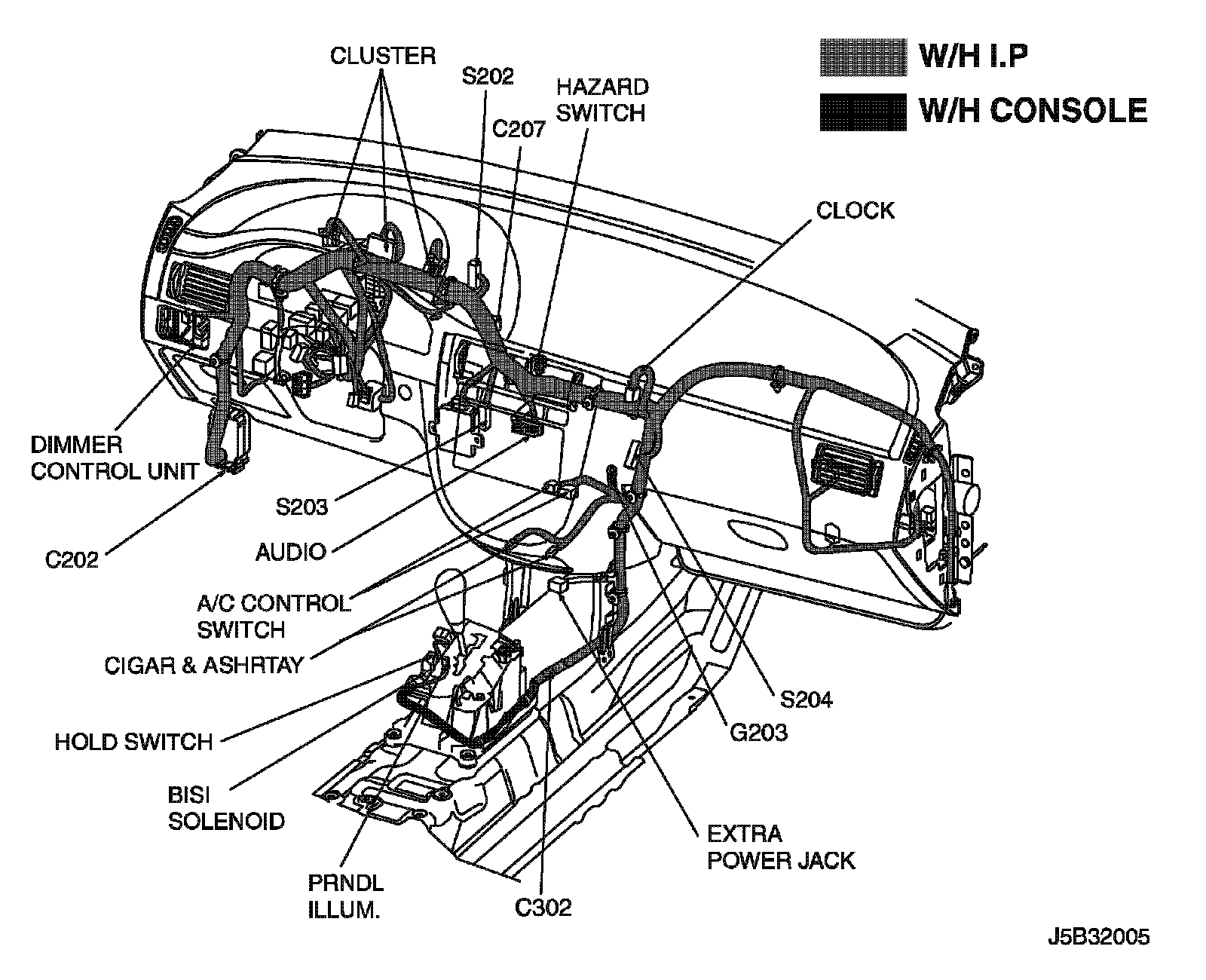 W/H I.P
W/H CONSOLE

CLUSTER

S202

HAZARD SWITCH

C207

CLOCK

DIMMER CONTROL UNIT

C202

S203

AUDIO

A/C CONTROL SWITCH

CIGAR & ASHRTAY

HOLD SWITCH

BISI SOLENOID

PRNDL ILLUM.

C302

EXTRA POWER JACK

G203

S204

J5B32005