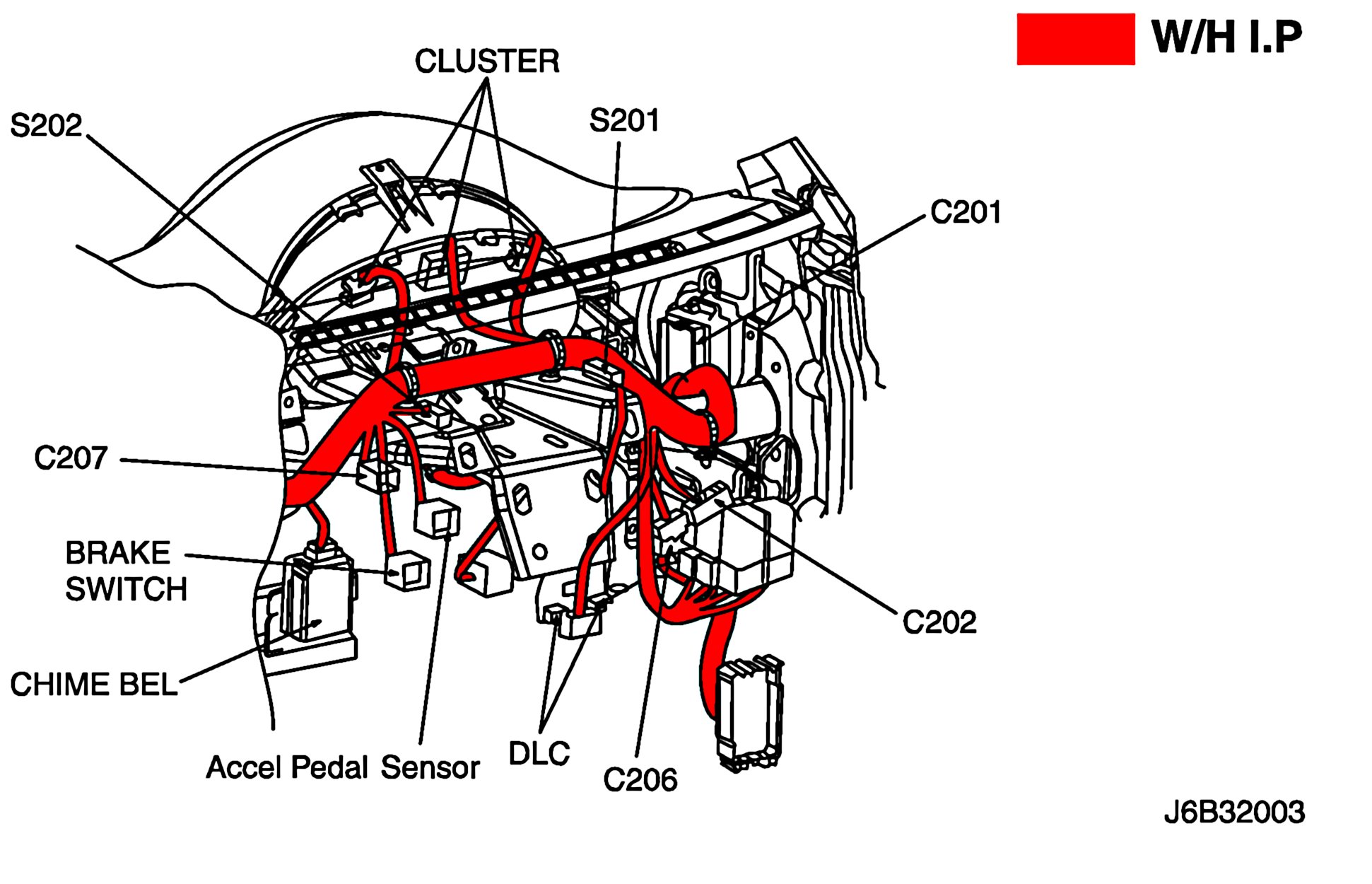 W/H I.P

CLUSTER

S202

S201

C201

C207

BRAKE SWITCH

CHIME BEL

Accel Pedal Sensor

DLC

C206

C202

J6B32003