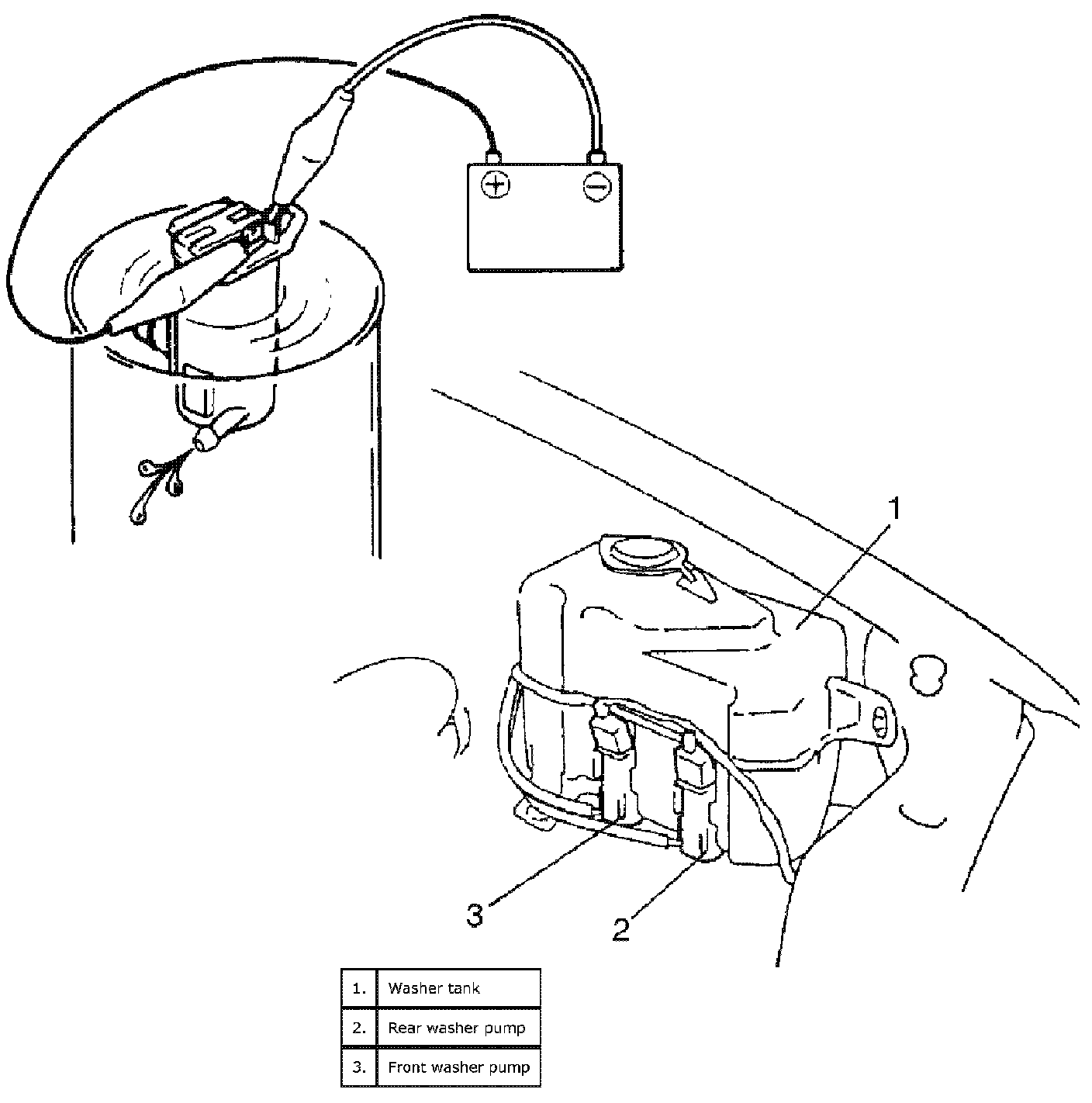 + −

1

3

2

| 1. | Washer tank |
|---|---|
| 2. | Rear washer pump |
| 3. | Front washer pump |