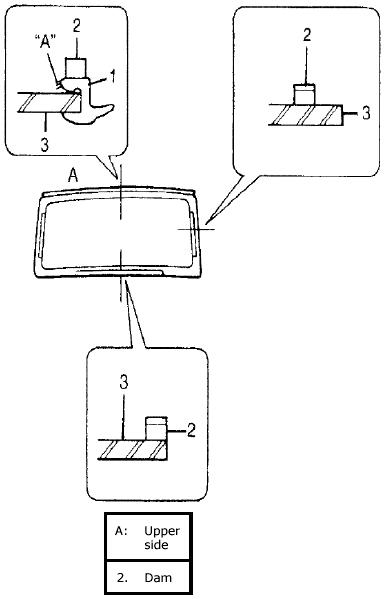 2
"A"
1
3
2
3
A
3
2

| A: | Upper side |
|---|---|
| 2. | Dam |