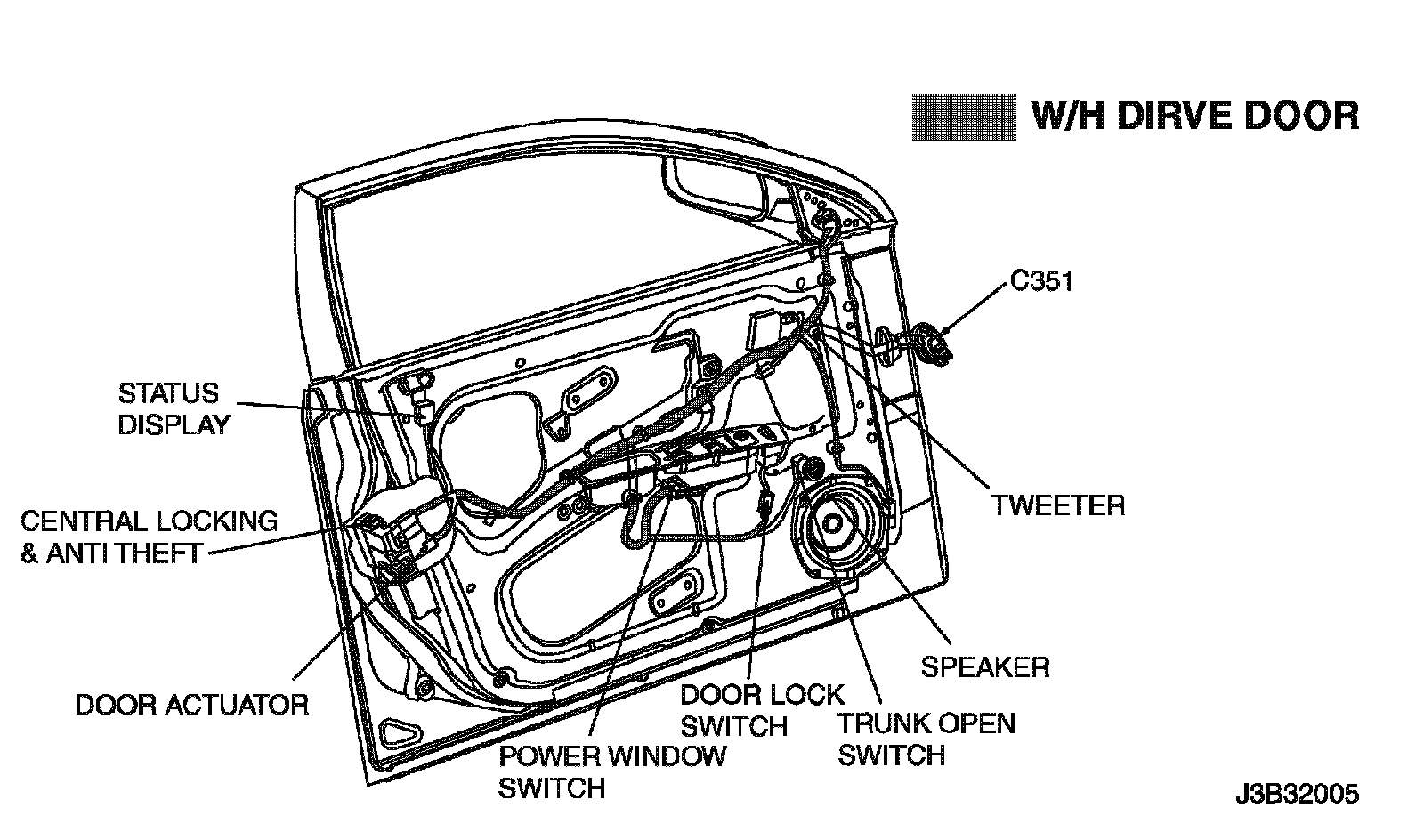 W/H DIRVE DOOR

C351

STATUS DISPLAY

TWEETER

CENTRAL LOCKING & ANTI THEFT

SPEAKER

DOOR ACTUATOR

DOOR LOCK SWITCH

TRUNK OPEN SWITCH

POWER WINDOW SWITCH

J3B32005