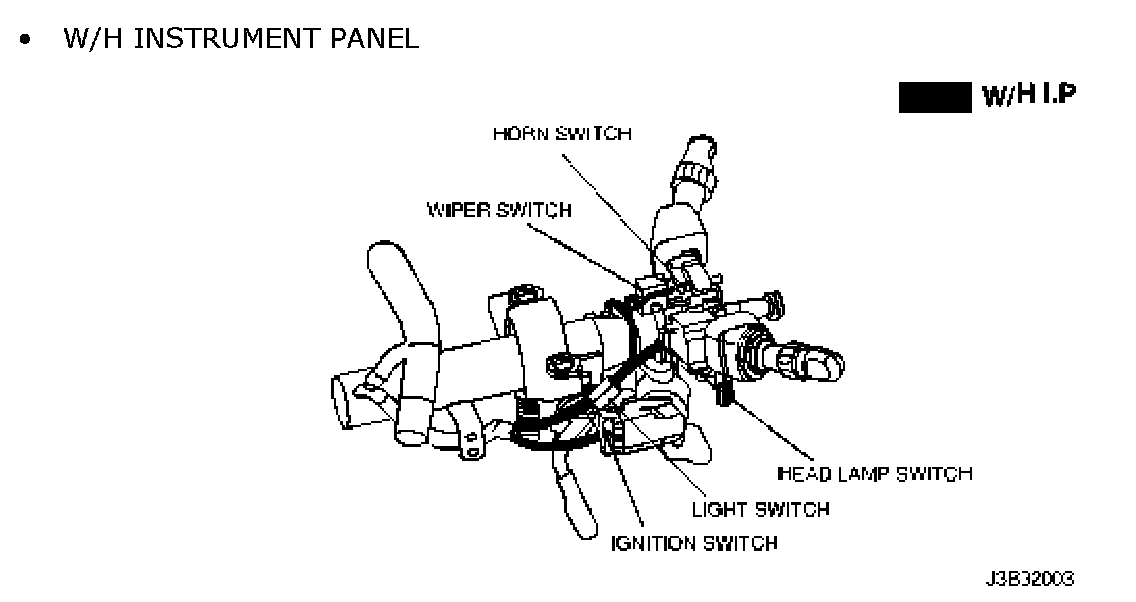 • W/H INSTRUMENT PANEL

W/H I.P

HORN SWITCH

WIPER SWITCH

HEAD LAMP SWITCH

LIGHT SWITCH

IGNITION SWITCH

J3B32003