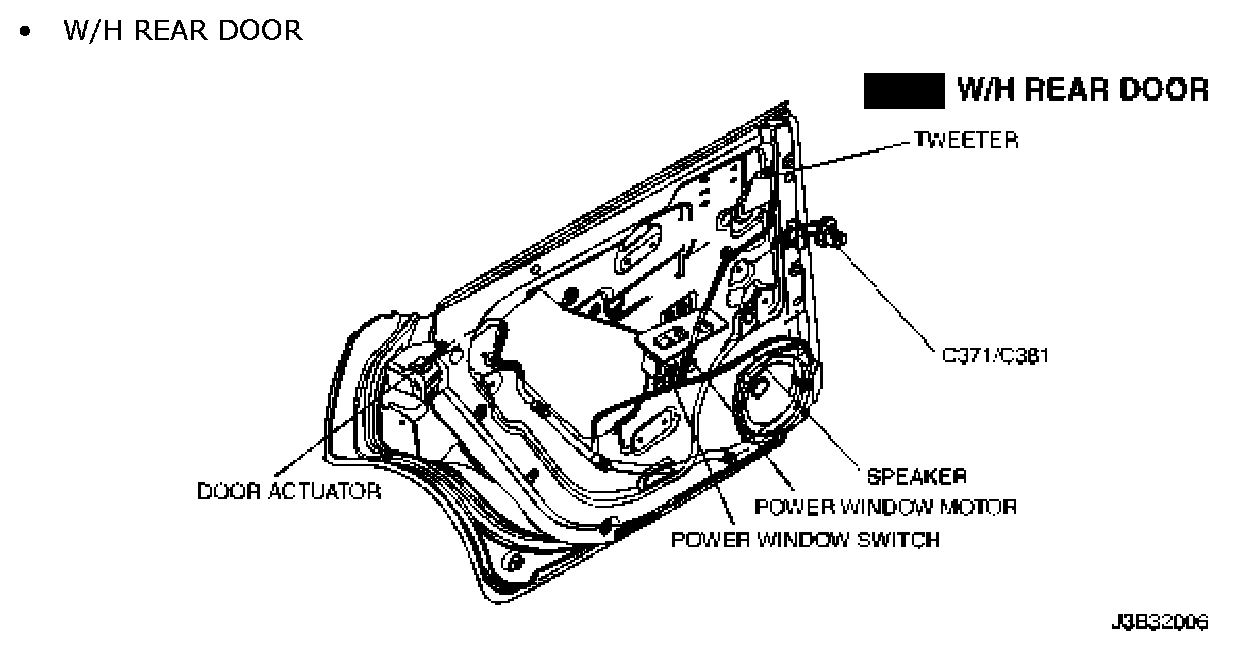 • W/H REAR DOOR

W/H REAR DOOR

TWEETER

C371/C381

SPEAKER

POWER WINDOW MOTOR

POWER WINDOW SWITCH

DOOR ACTUATOR

J3B32006