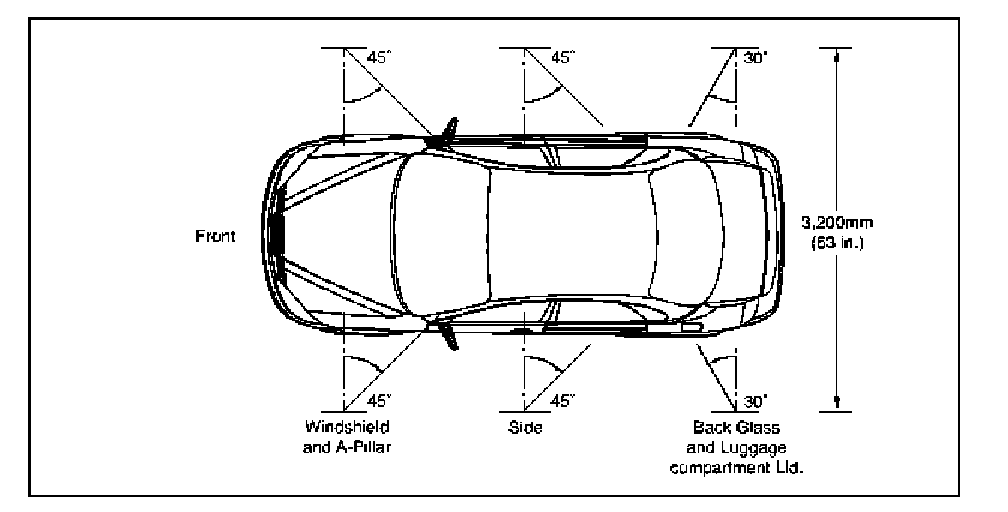 45°
45°
30°
Front
3,200mm
(63 in.)
45°
45°
30°
Windshield and A-Pillar
Side
Back Glass and Luggage compartment Lid.