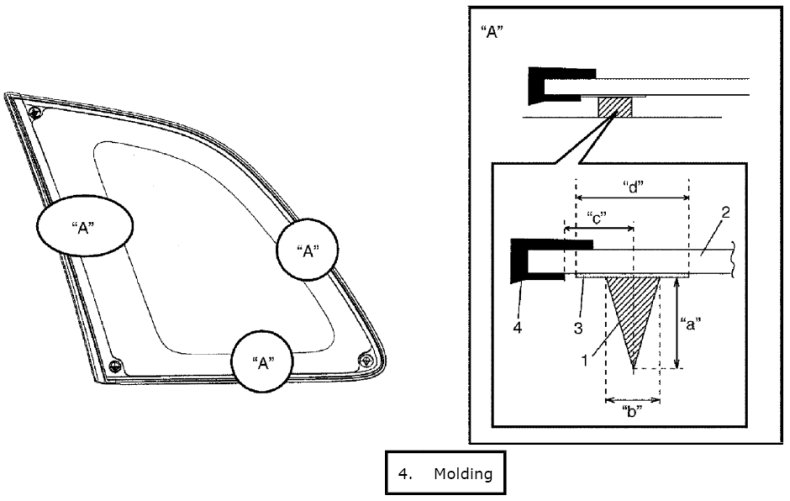 “A”

“A”

“A”

“A”

“d”

“c”

2

4

3

1

“a”

“b”

4. Molding