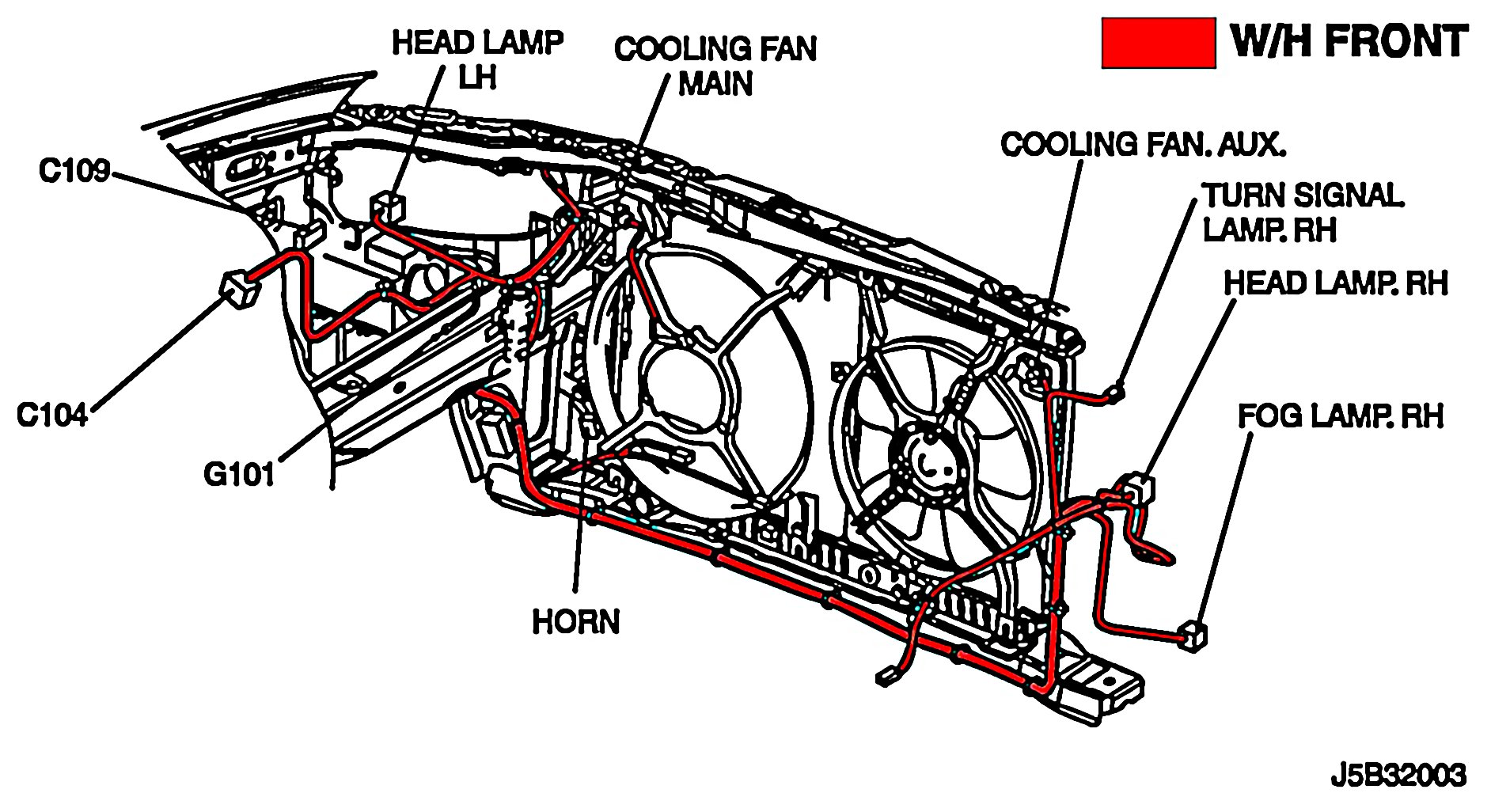 W/H FRONT

HEAD LAMP LH

COOLING FAN MAIN

COOLING FAN. AUX.

TURN SIGNAL LAMP. RH

HEAD LAMP. RH

FOG LAMP. RH

C109

C104

G101

HORN

J5B32003