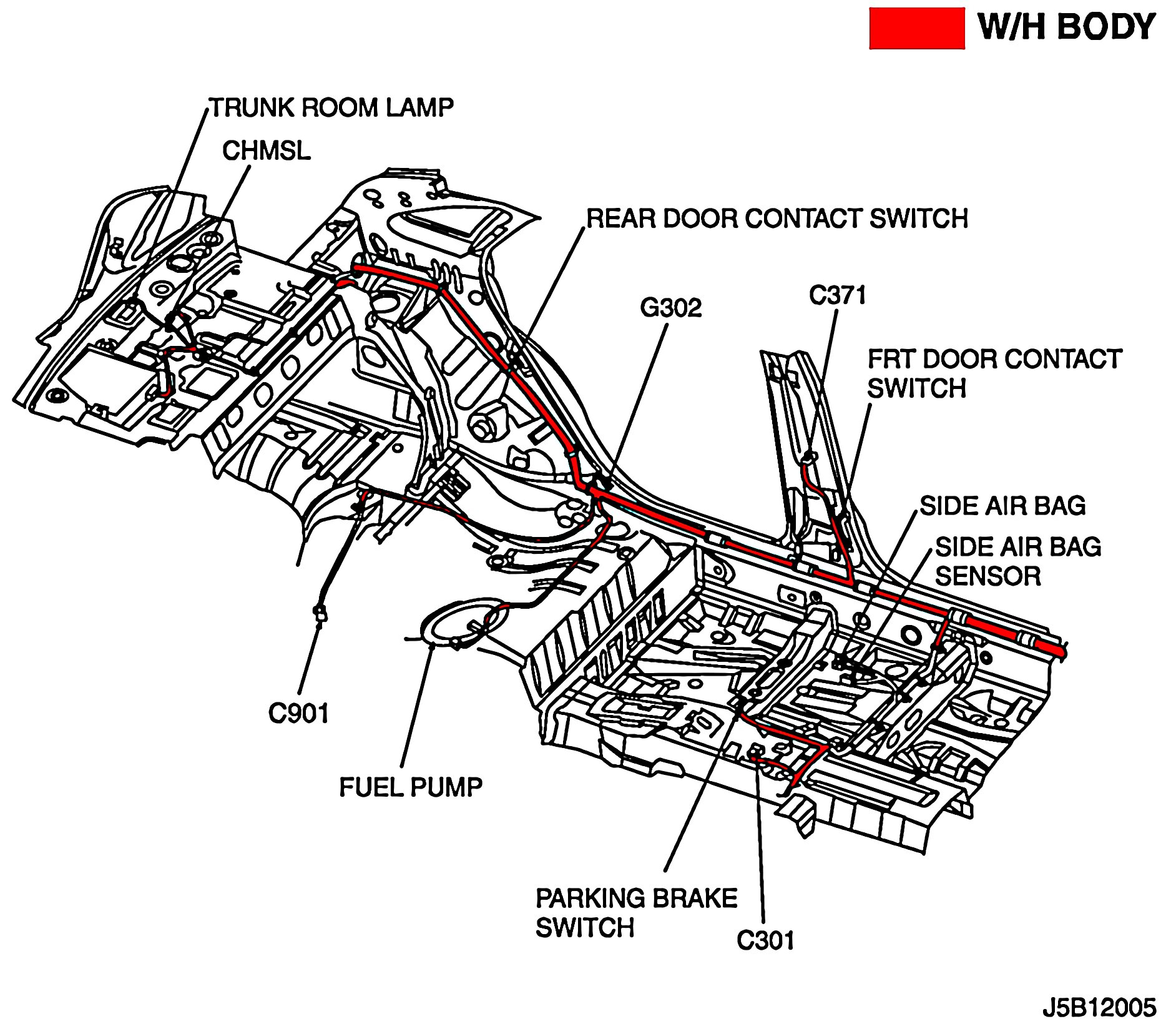 W/H BODY

TRUNK ROOM LAMP

CHMSL

REAR DOOR CONTACT SWITCH

G302

C371

FRT DOOR CONTACT SWITCH

SIDE AIR BAG

SIDE AIR BAG SENSOR

C901

FUEL PUMP

PARKING BRAKE SWITCH

C301

J5B12005