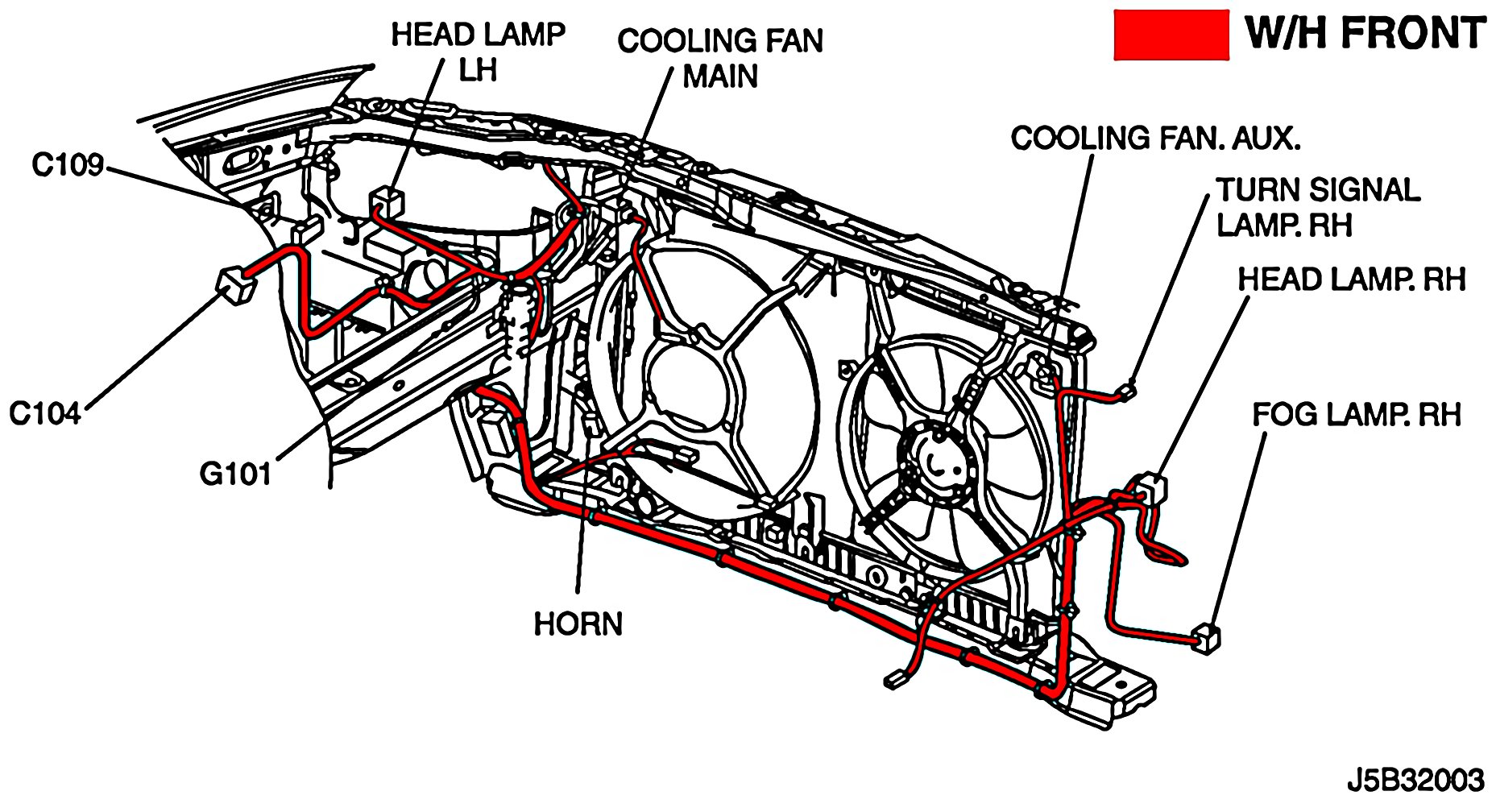 W/H FRONT

HEAD LAMP LH

COOLING FAN MAIN

COOLING FAN. AUX.

TURN SIGNAL LAMP. RH

HEAD LAMP. RH

FOG LAMP. RH

C109

C104

G101

HORN

J5B32003