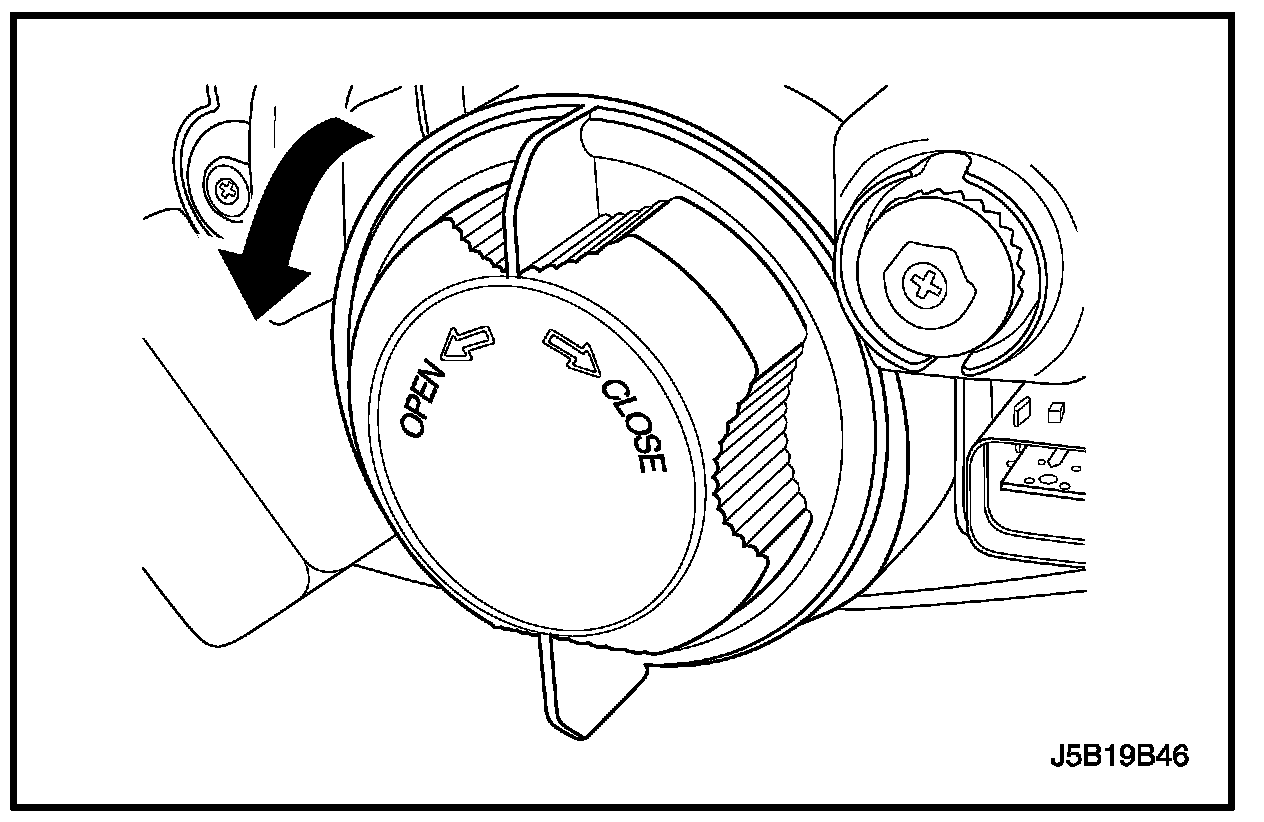 OPEN
CLOSE
J5B19B46