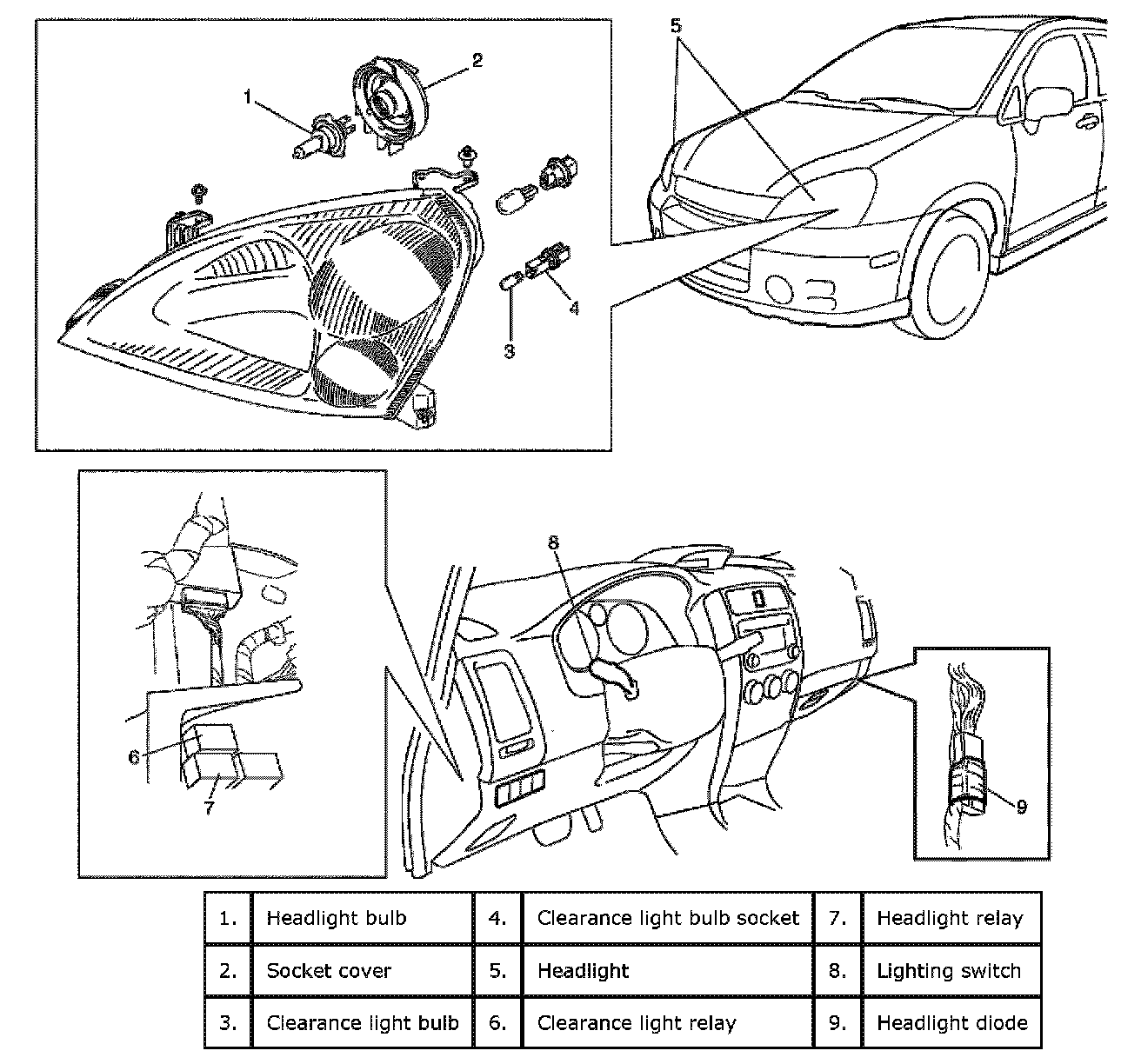 1
2
3
4
5
6
7
8
9

| 1. | Headlight bulb | 4. | Clearance light bulb socket | 7. | Headlight relay |
|---|---|---|---|---|---|
| 2. | Socket cover | 5. | Headlight | 8. | Lighting switch |
| 3. | Clearance light bulb | 6. | Clearance light relay | 9. | Headlight diode |