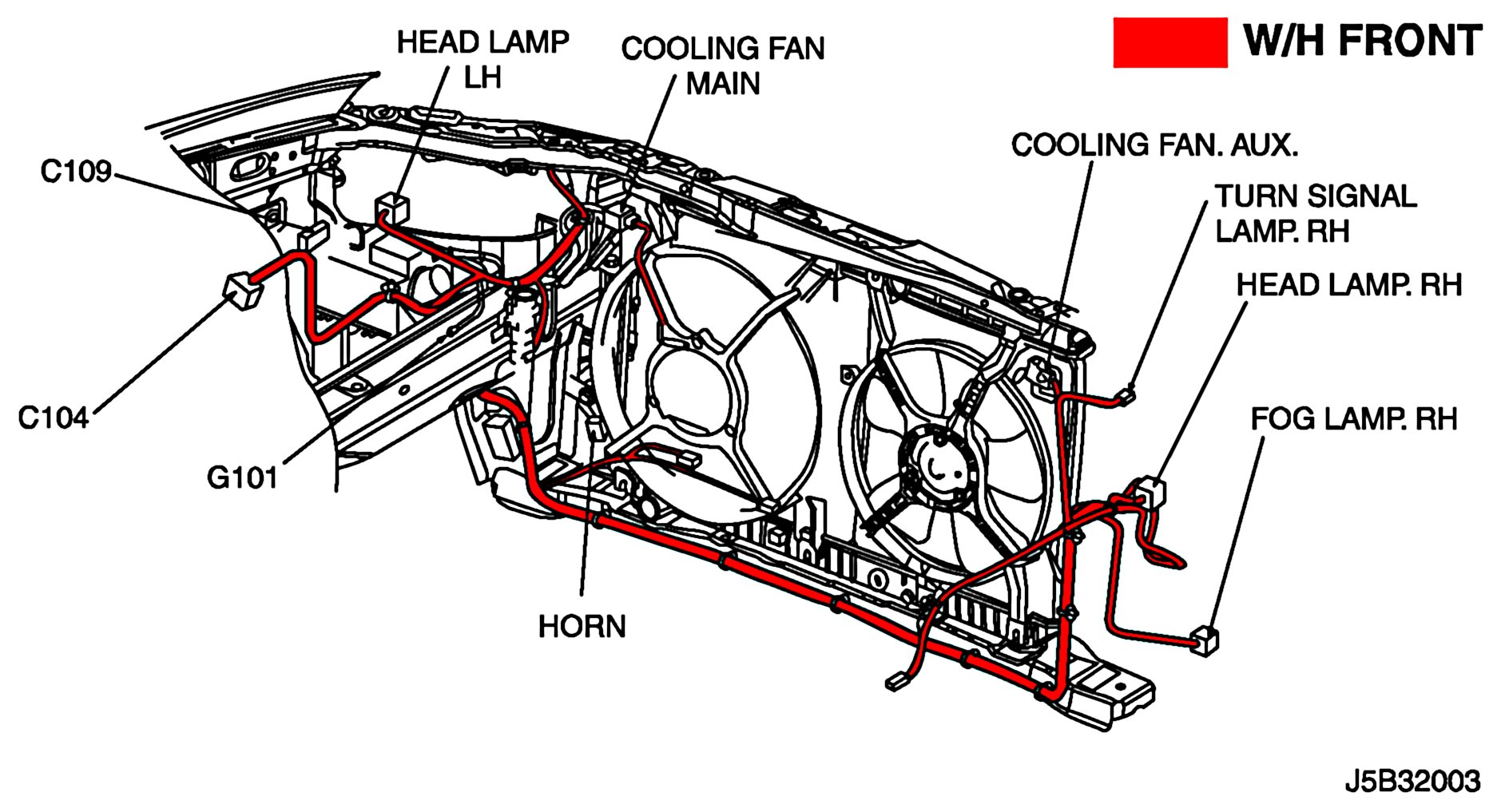 W/H FRONT

HEAD LAMP LH

COOLING FAN MAIN

COOLING FAN. AUX.

TURN SIGNAL LAMP. RH

HEAD LAMP. RH

FOG LAMP. RH

C109

C104

G101

HORN

J5B32003