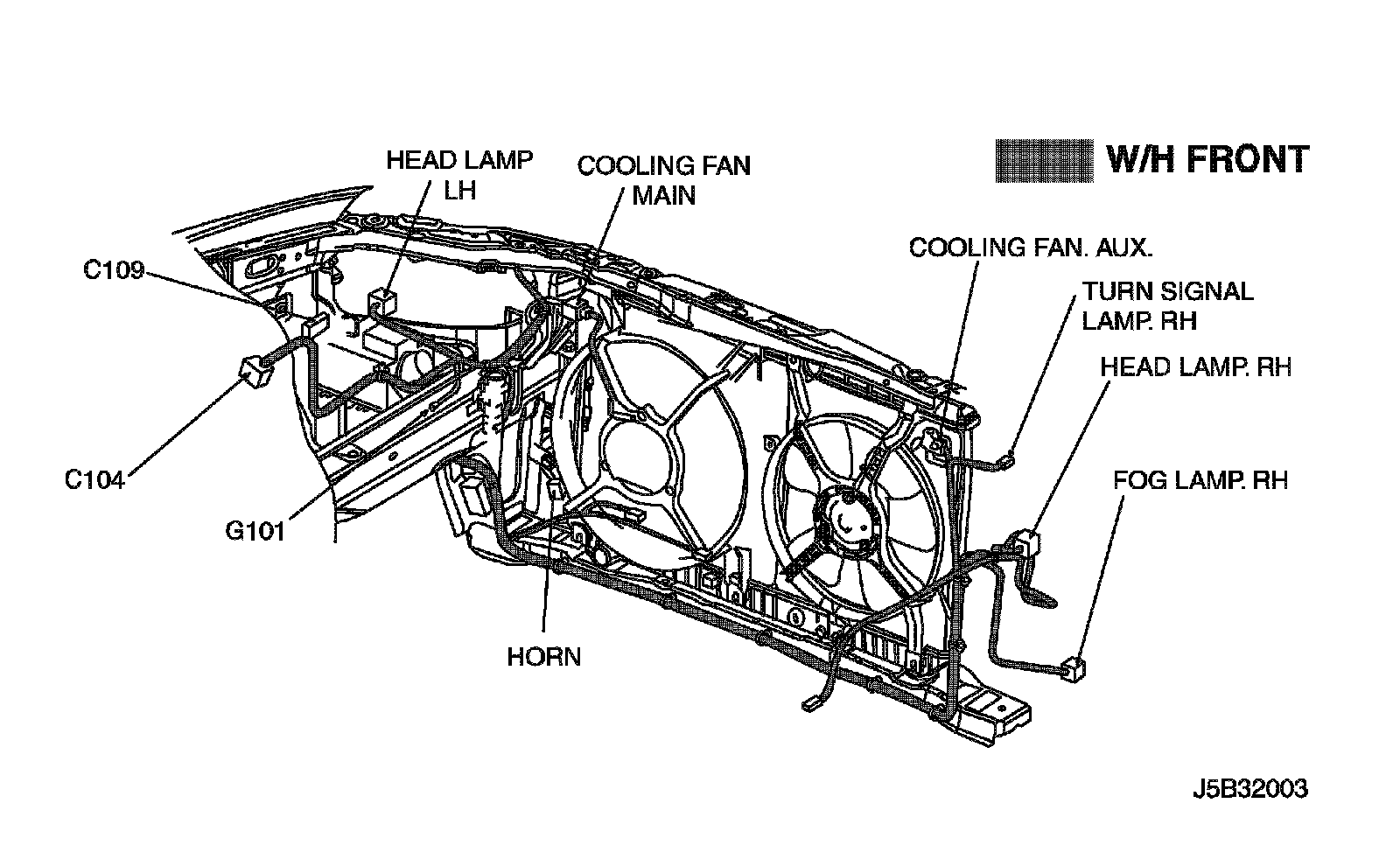 W/H FRONT

HEAD LAMP LH

COOLING FAN MAIN

COOLING FAN. AUX.

TURN SIGNAL LAMP. RH

HEAD LAMP. RH

FOG LAMP. RH

C109

C104

G101

HORN

J5B32003