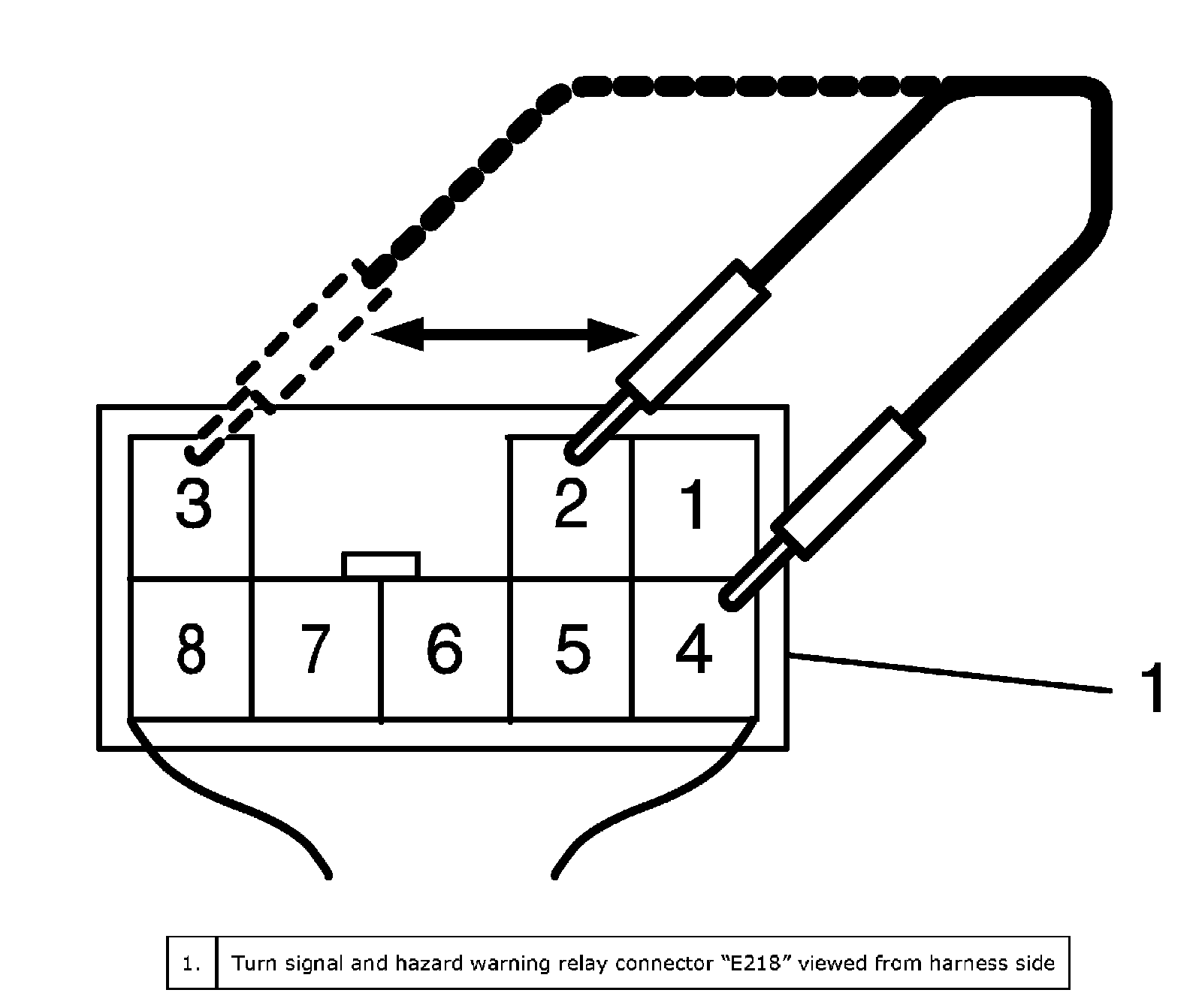 3
2
1
8
7
6
5
4
1

| 1. | Turn signal and hazard warning relay connector “E218” viewed from harness side |
|---|---|