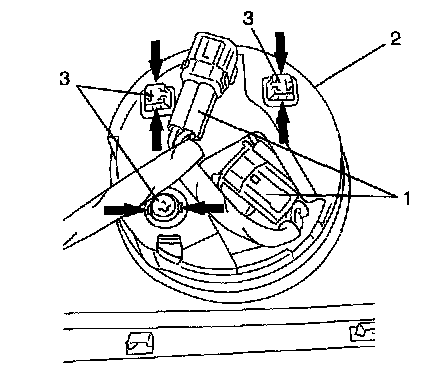 3
2
3
1