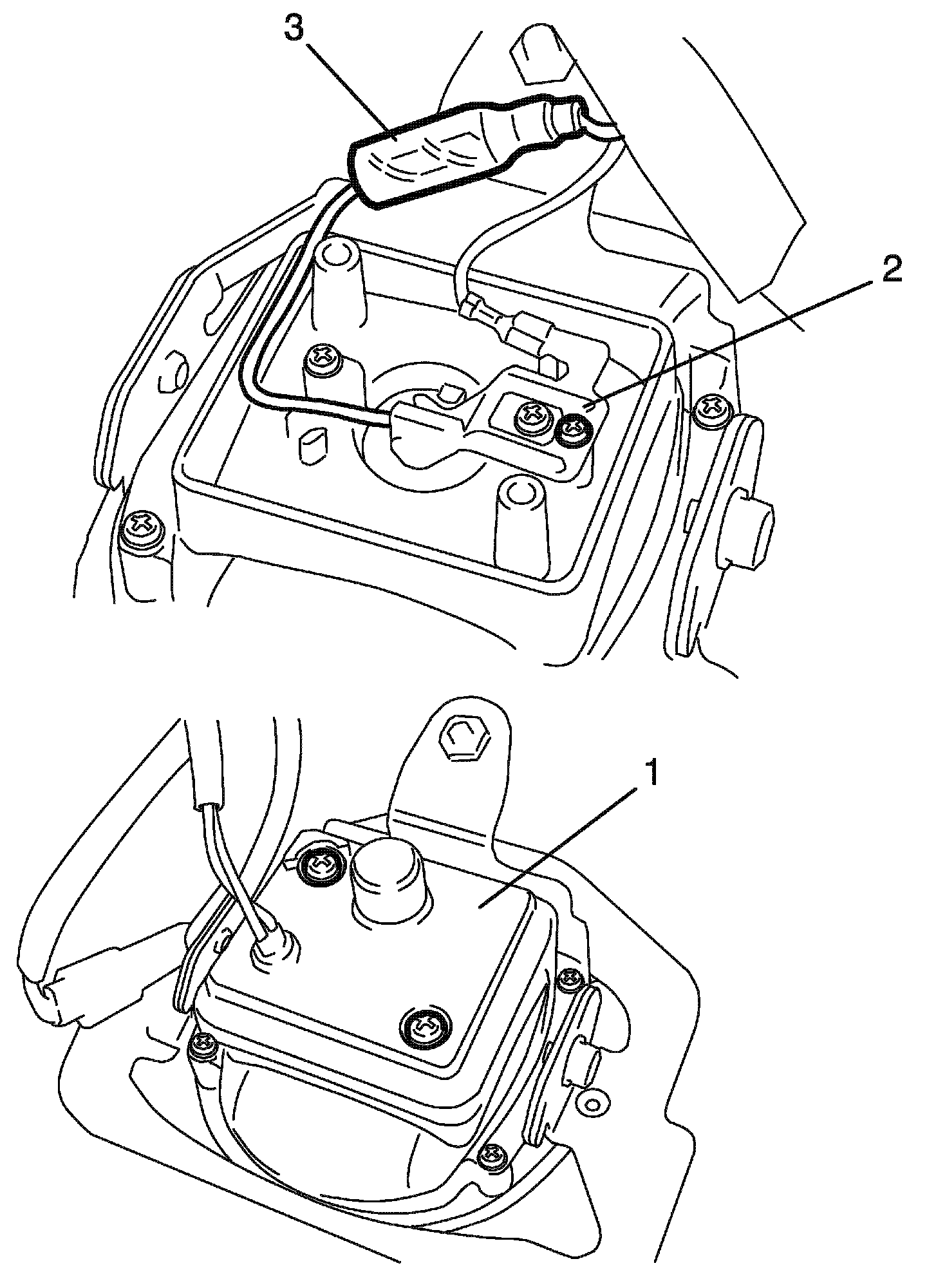 3

2

1