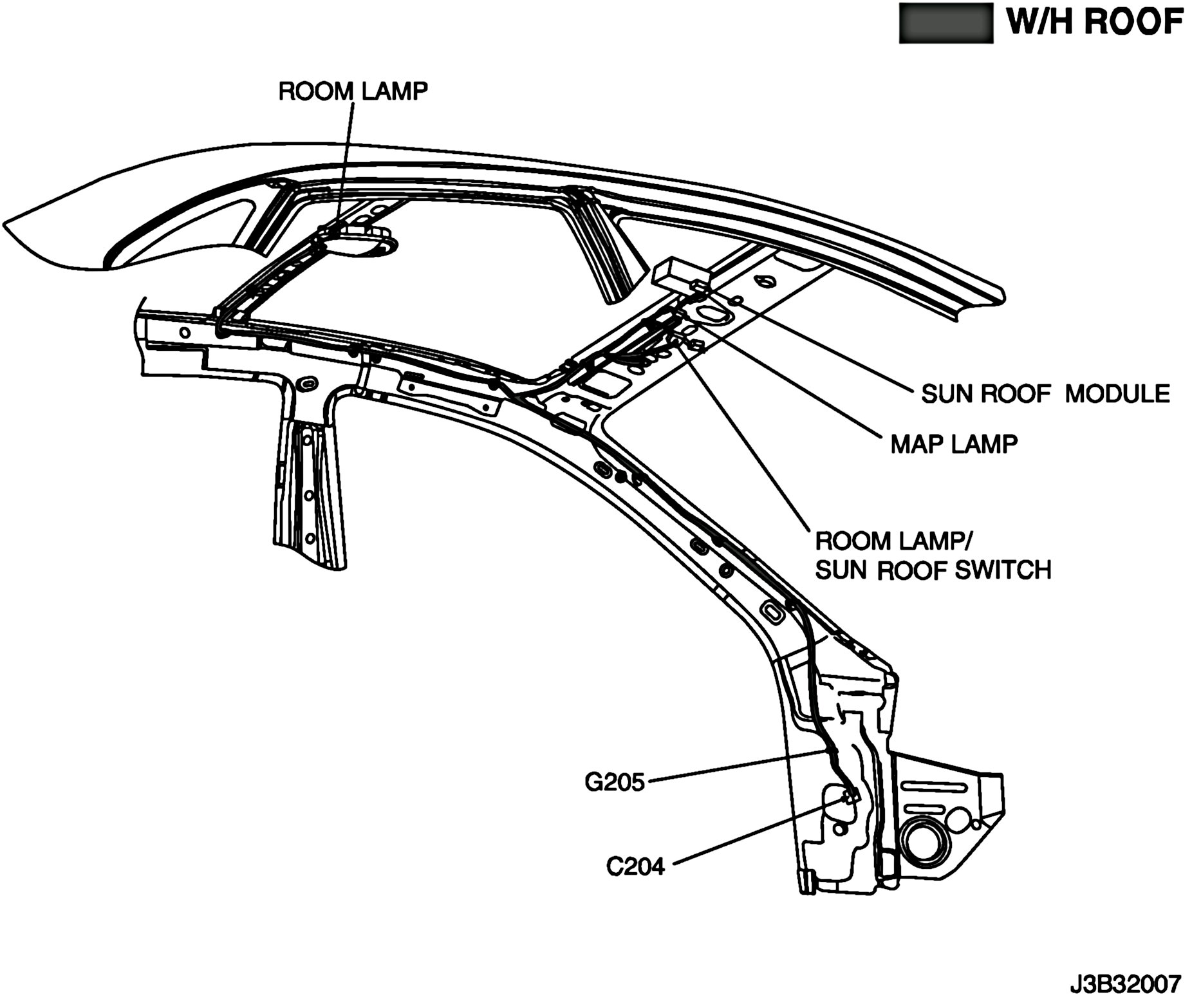 W/H ROOF

ROOM LAMP

SUN ROOF MODULE

MAP LAMP

ROOM LAMP/
SUN ROOF SWITCH

G205

C204

J3B32007