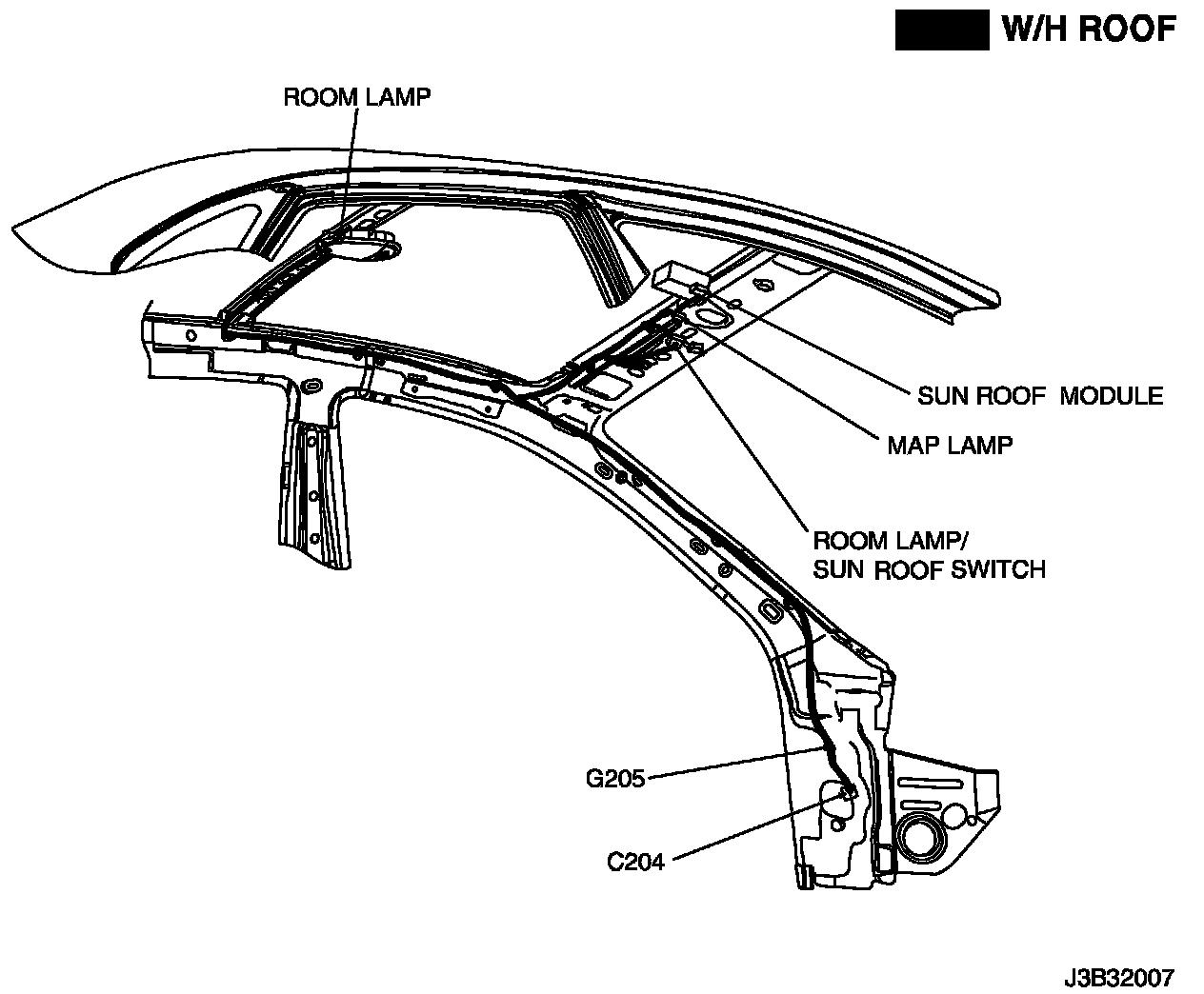 W/H ROOF

ROOM LAMP

SUN ROOF MODULE

MAP LAMP

ROOM LAMP/
SUN ROOF SWITCH

G205

C204

J3B32007