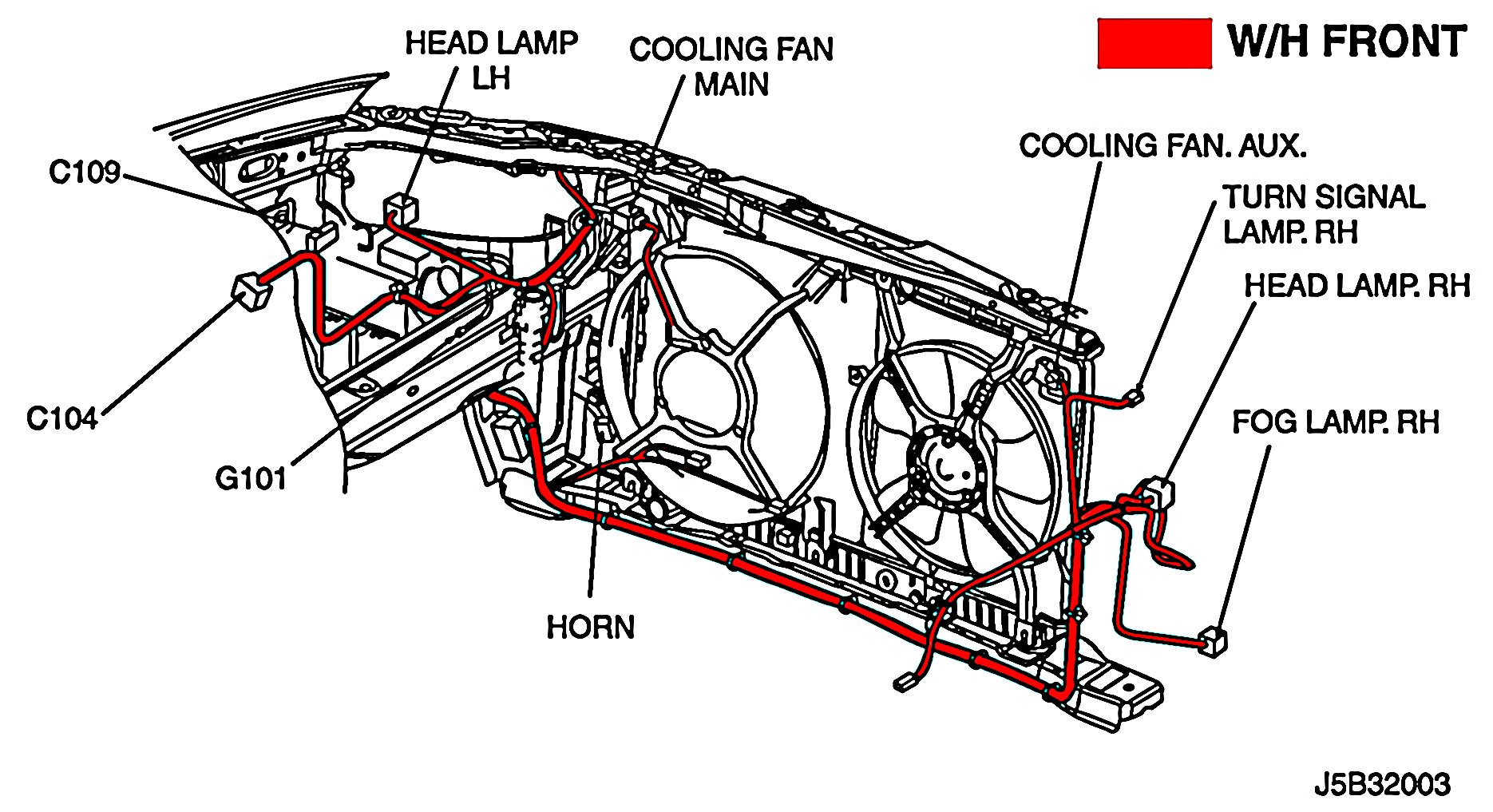 W/H FRONT

HEAD LAMP LH

COOLING FAN MAIN

COOLING FAN. AUX.

TURN SIGNAL LAMP. RH

HEAD LAMP. RH

FOG LAMP. RH

C109

C104

G101

HORN

J5B32003