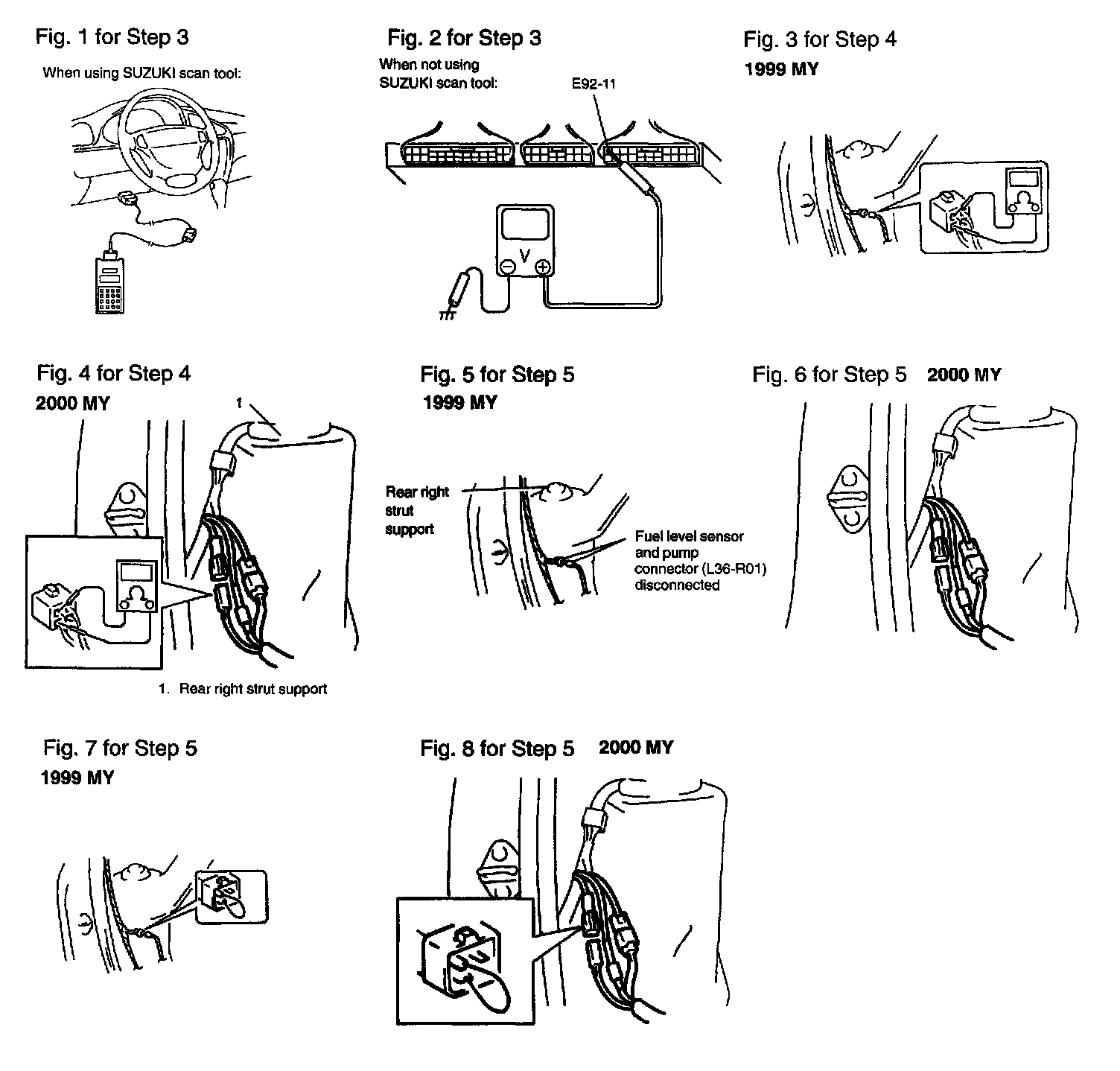 Fig. 1 for Step 3

When using SUZUKI scan tool:

Fig. 2 for Step 3

When not using SUZUKI scan tool:

E92-11

V

Fig. 3 for Step 4

1999 MY

Fig. 4 for Step 4

2000 MY

1

1. Rear right strut support

Fig. 5 for Step 5

1999 MY

Rear right strut support

Fuel level sensor and pump connector (L36-R01) disconnected

Fig. 6 for Step 5 2000 MY

Fig. 7 for Step 5

1999 MY

Fig. 8 for Step 5 2000 MY