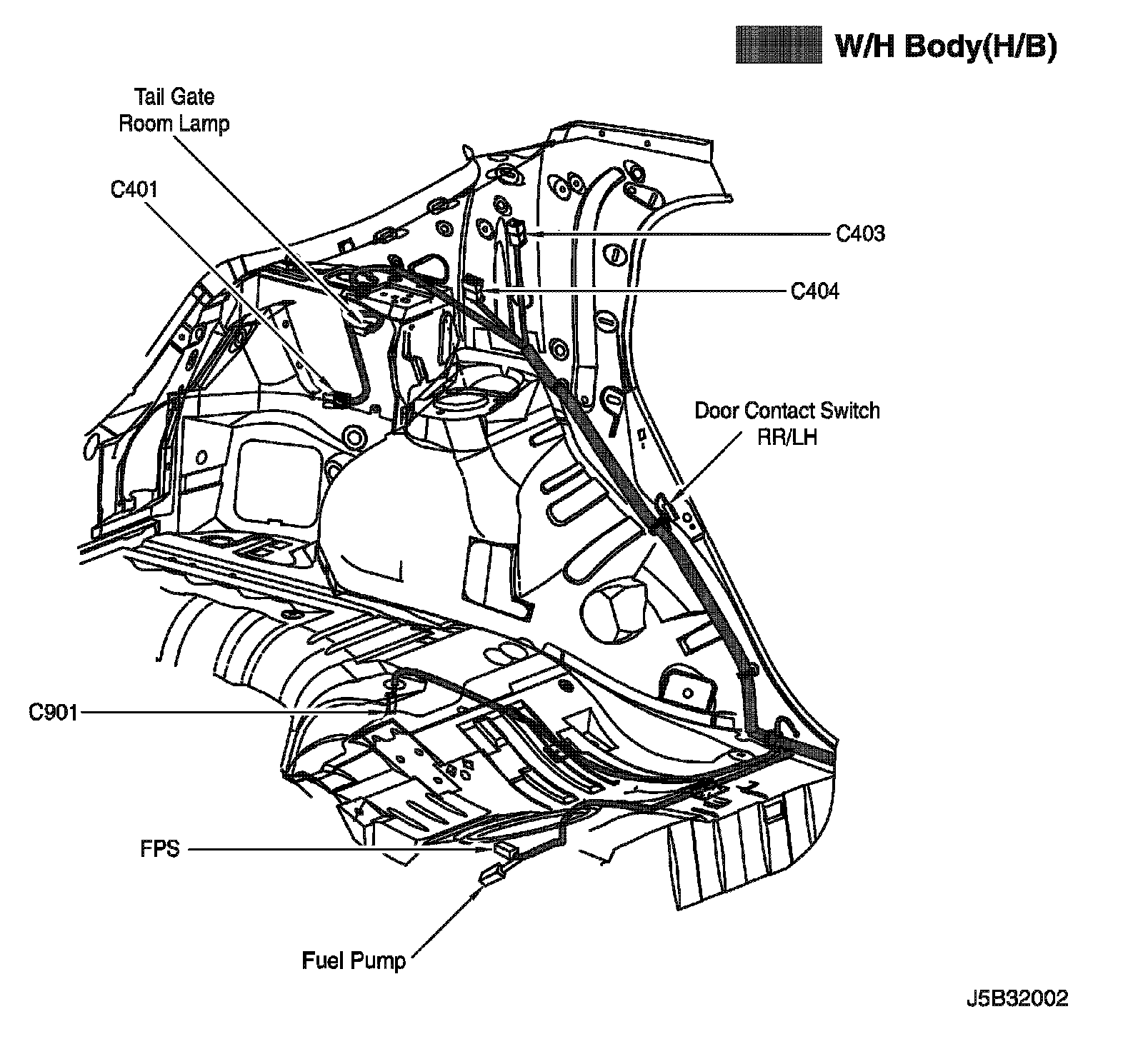 W/H Body(H/B)

Tail Gate
Room Lamp

C401

C403

C404

Door Contact Switch
RR/LH

C901

FPS

Fuel Pump

J5B32002