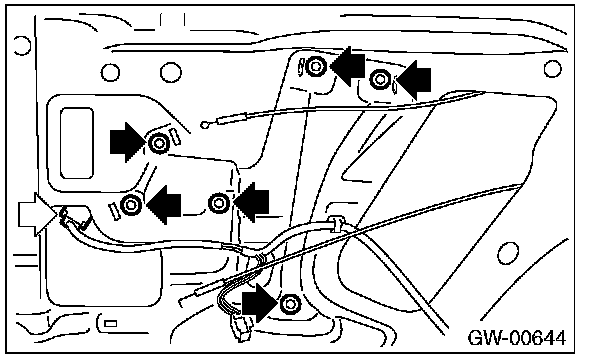 GW-00644