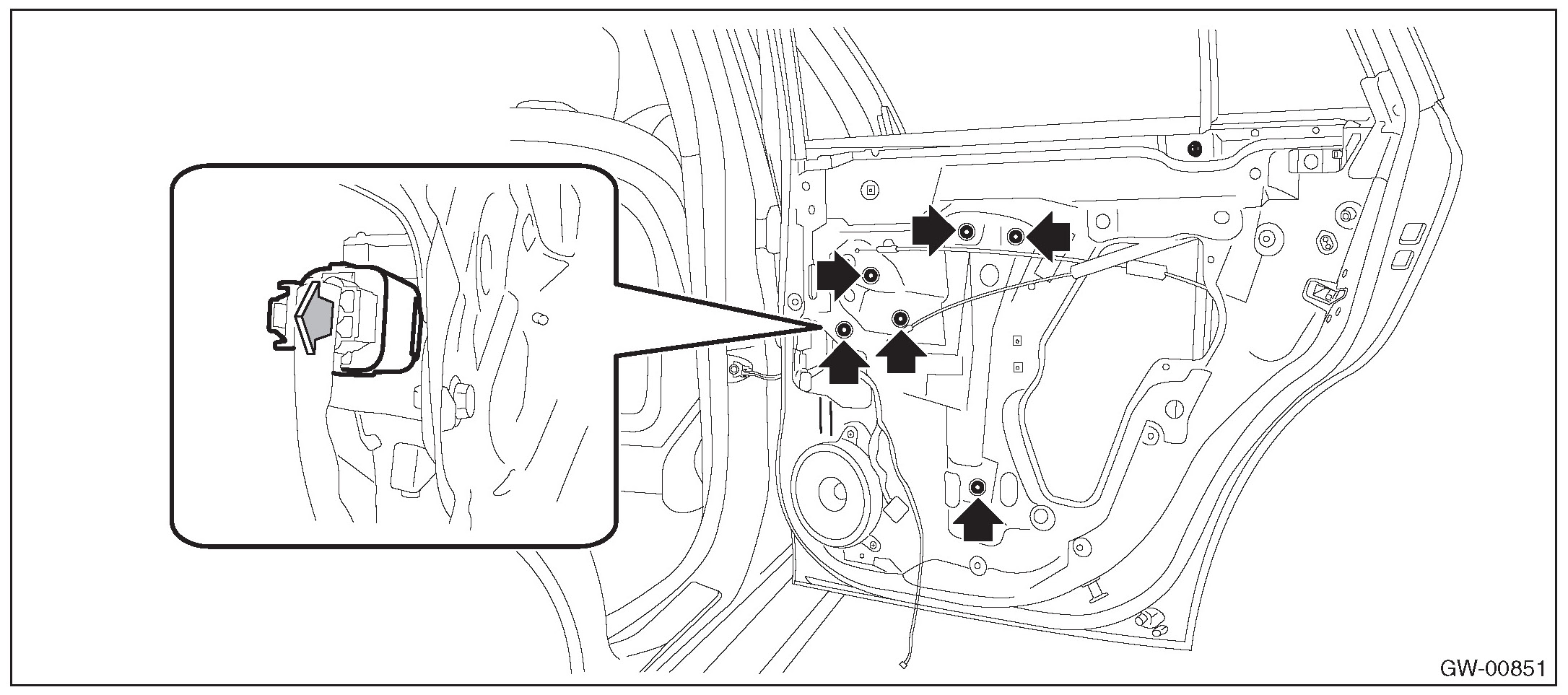 GW-00851