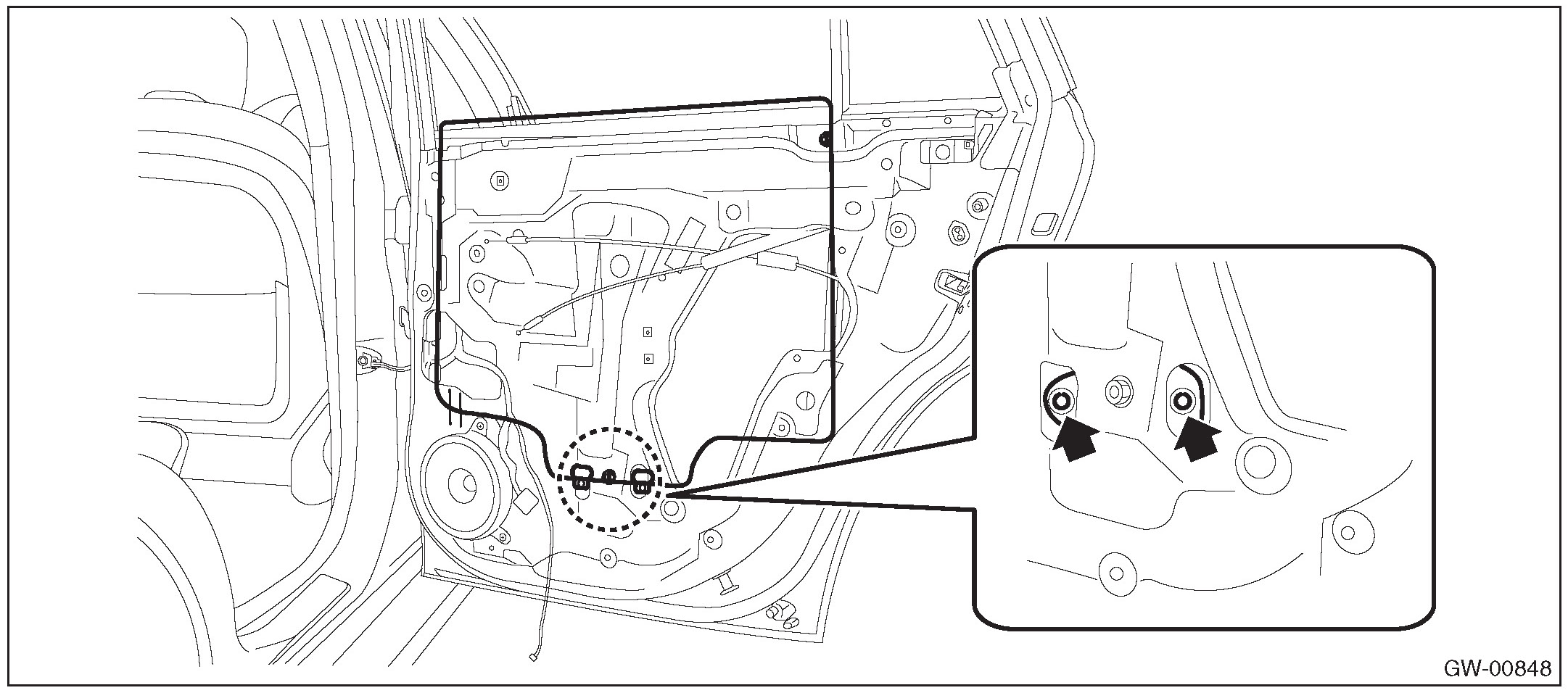 GW-00848