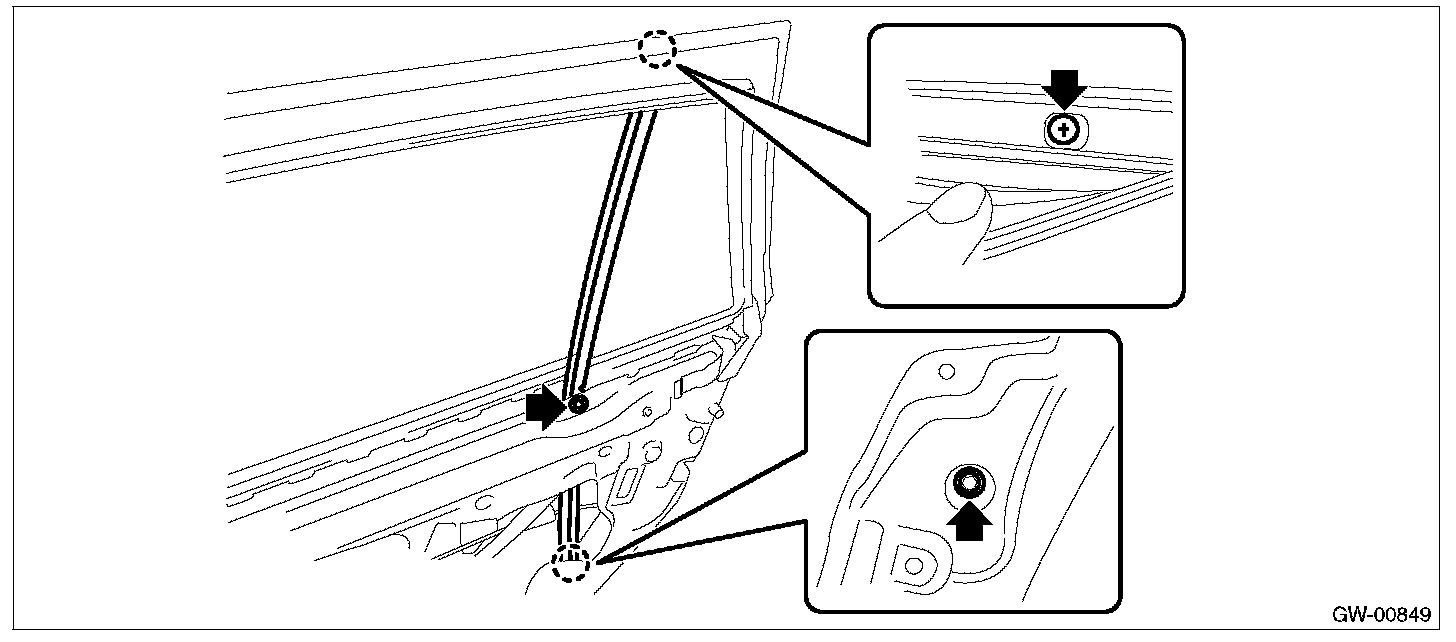 GW-00849