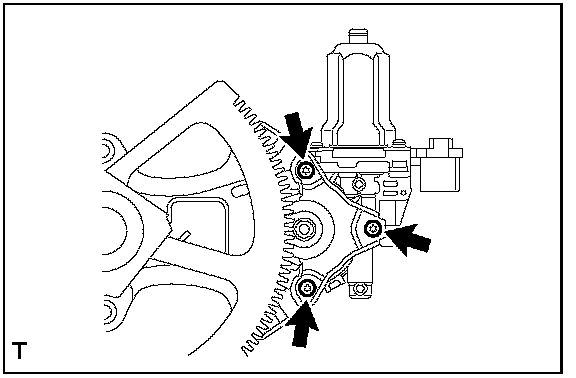 T