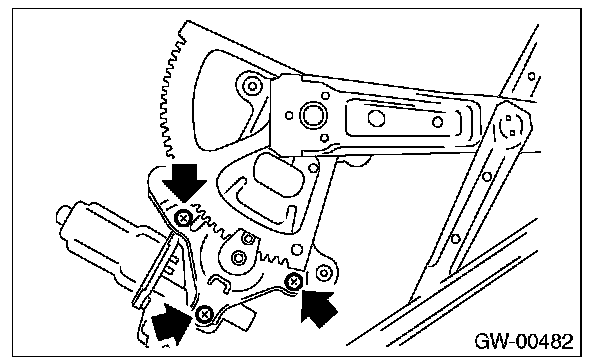 GW-00482