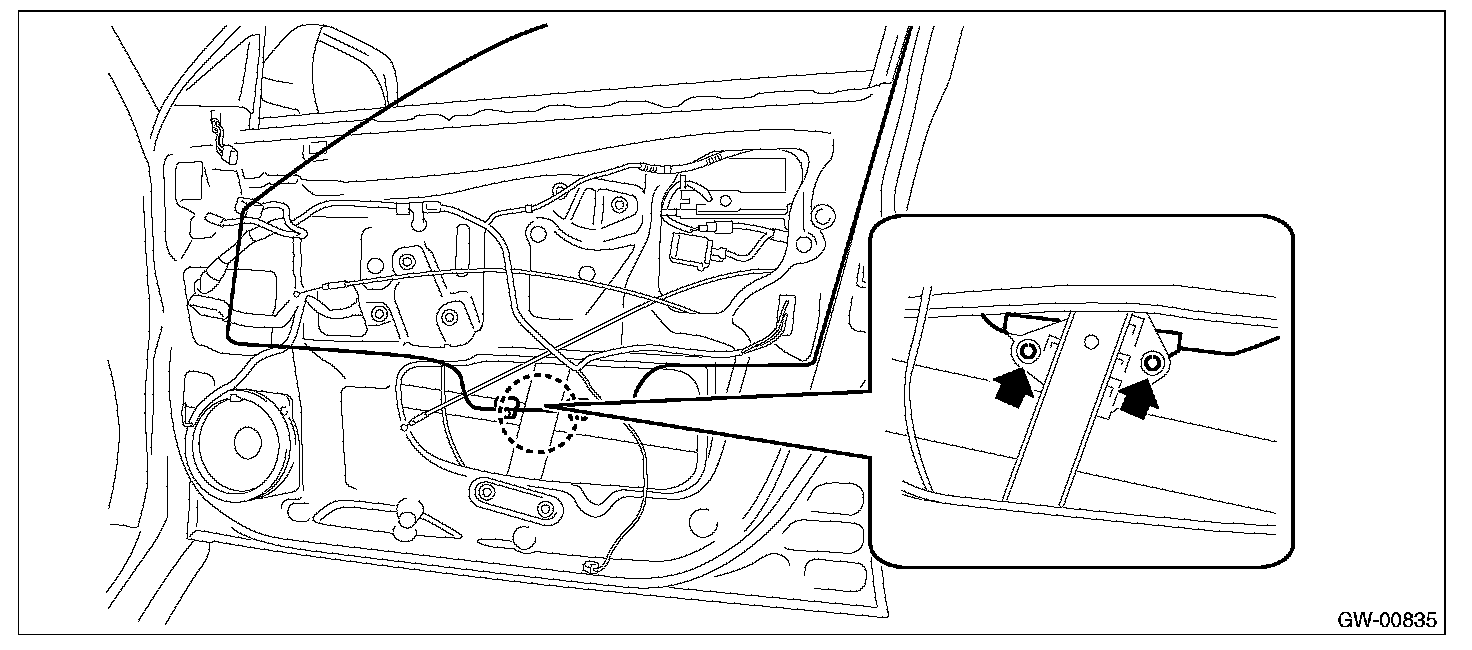 GW-00835