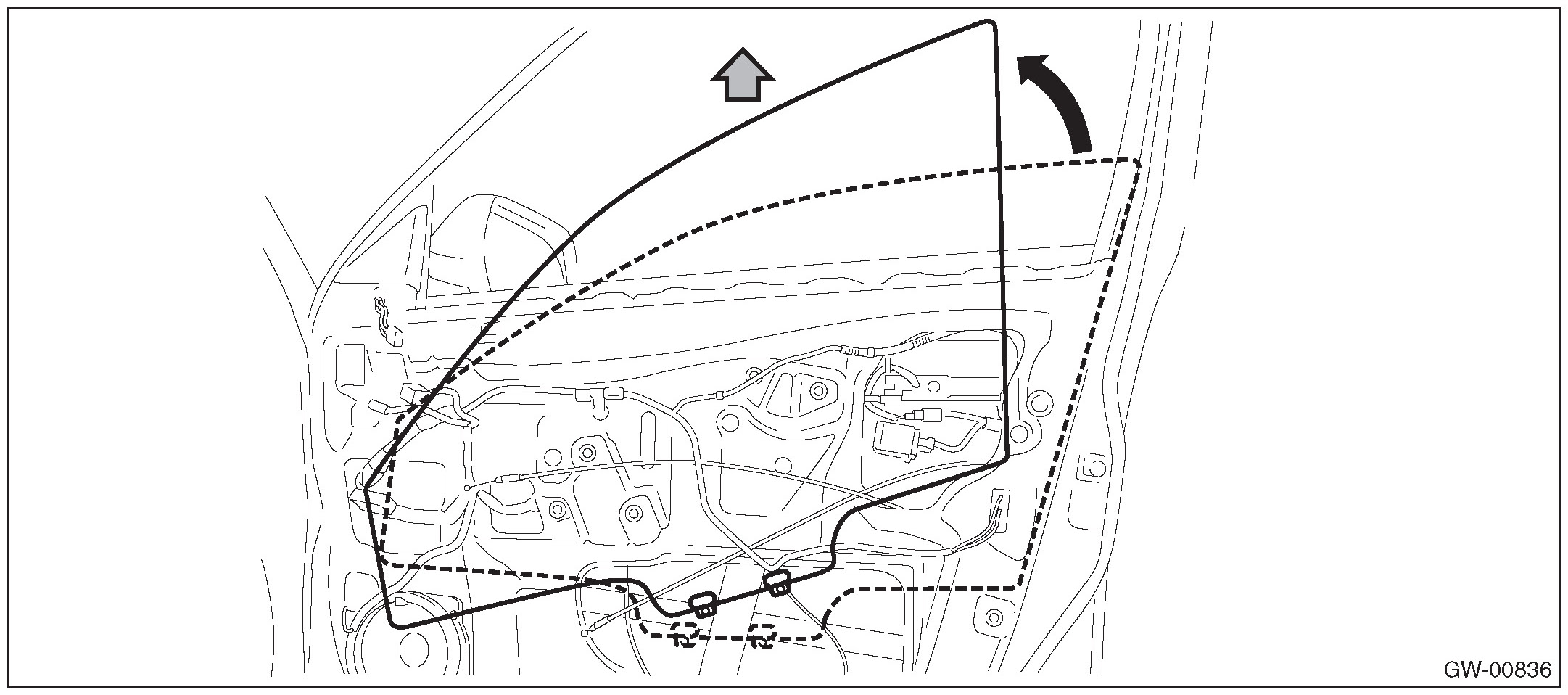 GW-00836